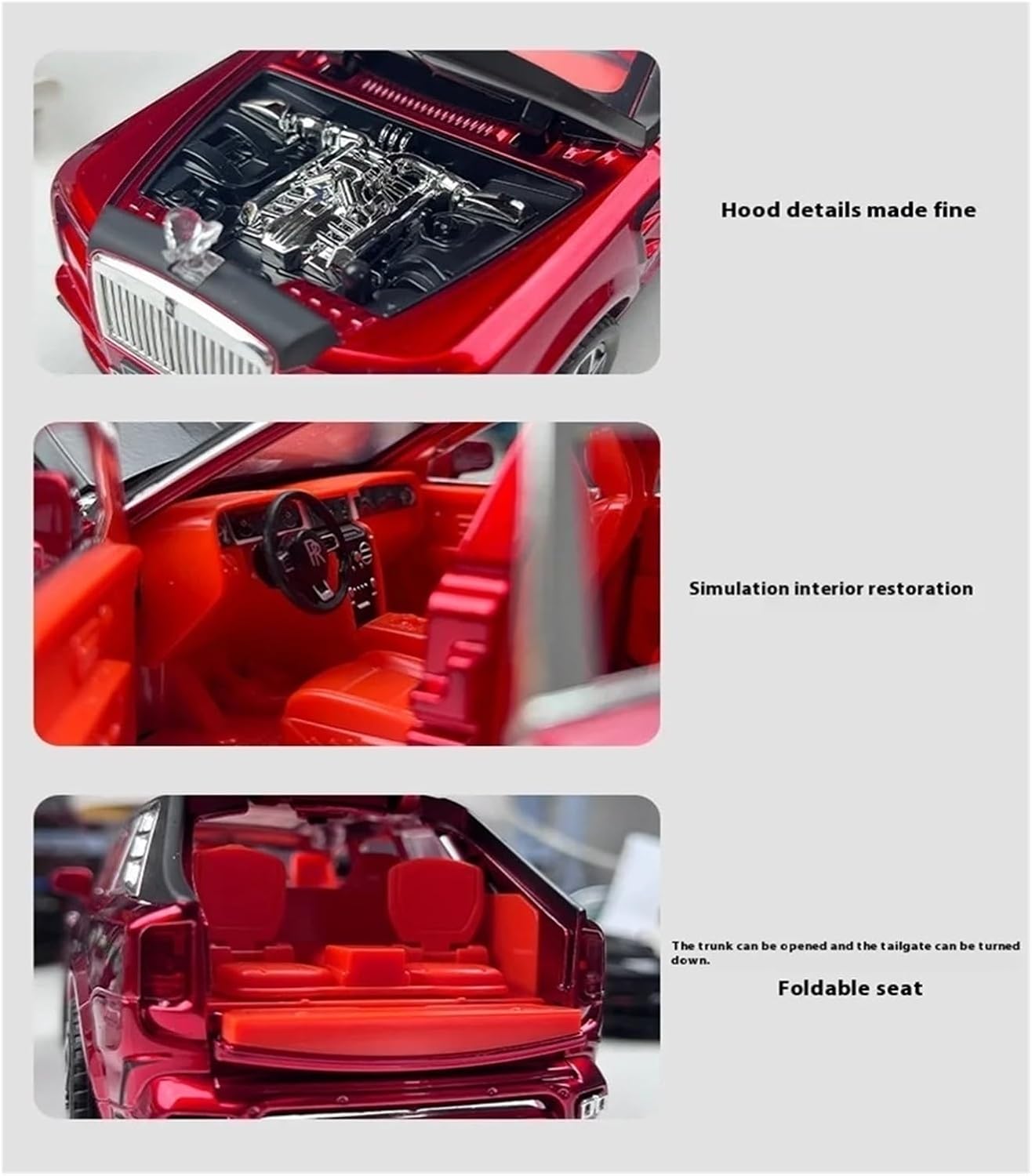 Hood details made fine

Simulation interior restoration

The trunk can be opened and the tailgate can be turned down.

Foldable seat