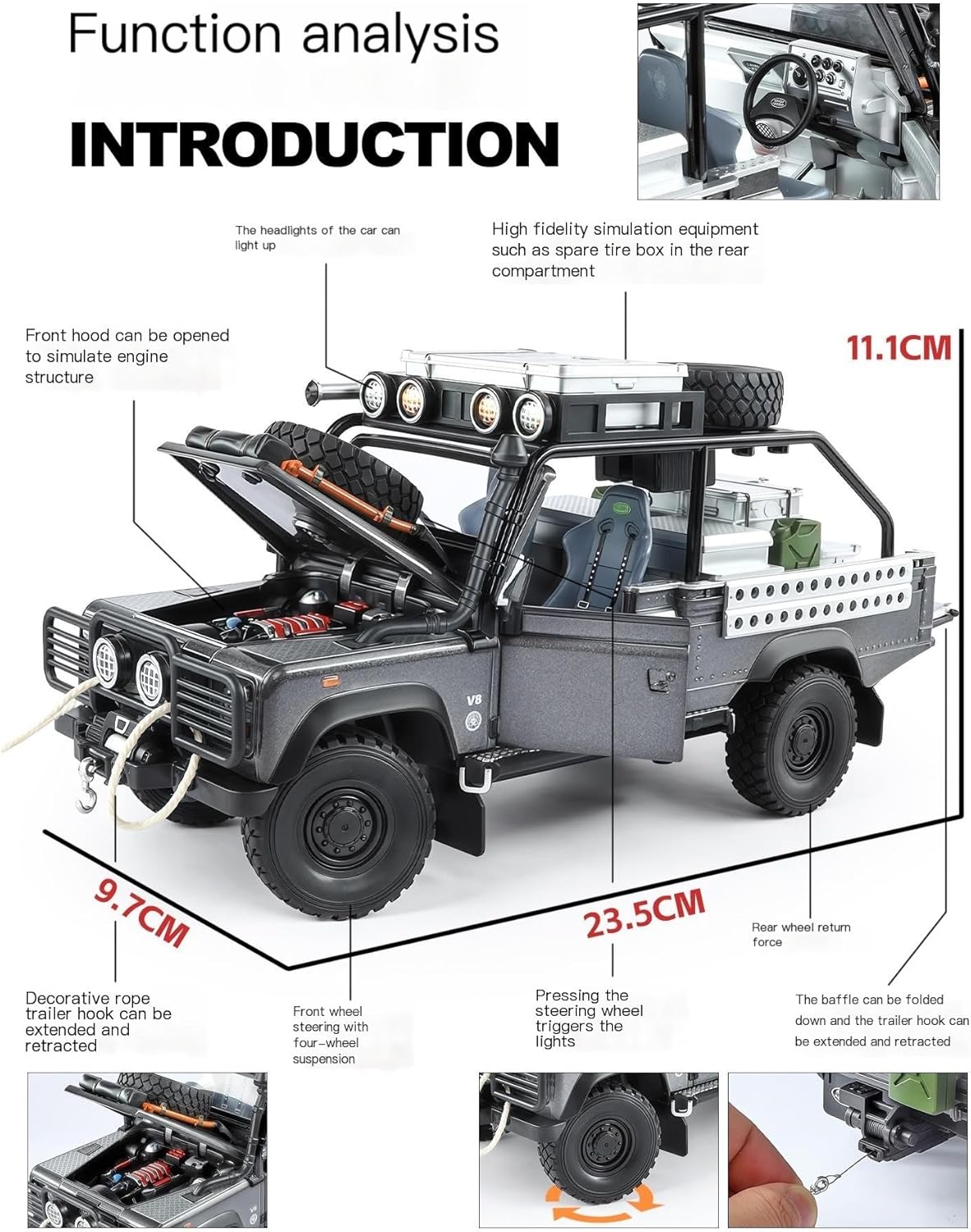 Function analysis

INTRODUCTION

The headlights of the car can light up

High fidelity simulation equipment such as spare tire box in the rear compartment

Front hood can be opened to simulate engine structure

11.1CM

V8

9.7CM

23.5CM

Rear wheel return force

Decorative rope trailer hook can be extended and retracted

Front wheel steering with four-wheel suspension

Pressing the steering wheel triggers the lights

The baffle can be folded down and the trailer hook can be extended and retracted