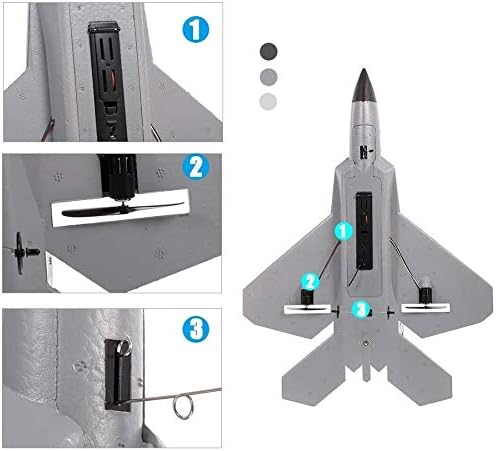 1

2

3

1

2

3