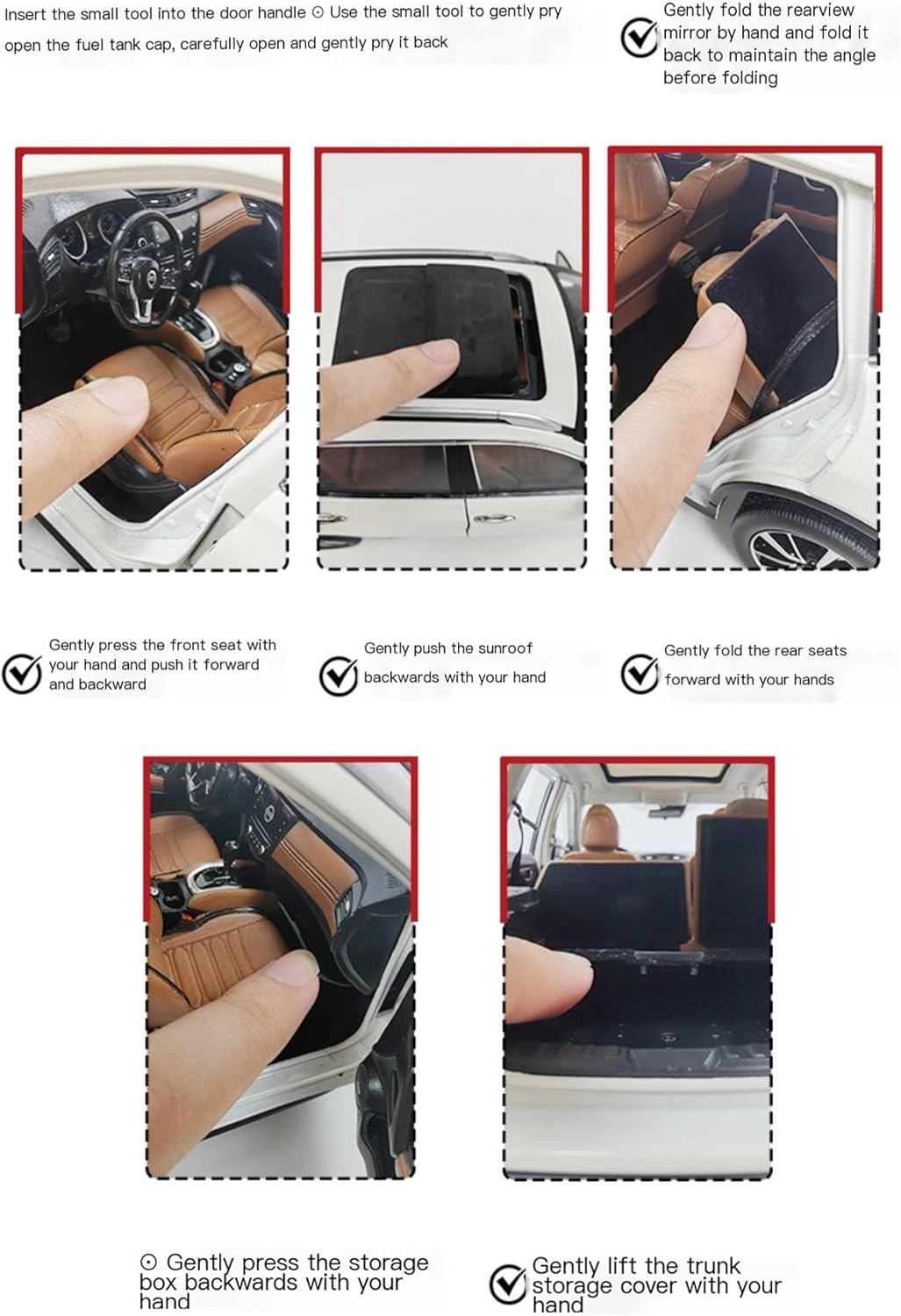 Insert the small tool into the door handle ⊙ Use the small tool to gently pry open the fuel tank cap, carefully open and gently pry it back

Gently fold the rearview mirror by hand and fold it back to maintain the angle before folding

Gently press the front seat with your hand and push it forward and backward

Gently push the sunroof backwards with your hand

Gently fold the rear seats forward with your hands

⊙ Gently press the storage box backwards with your hand

Gently lift the trunk storage cover with your hand