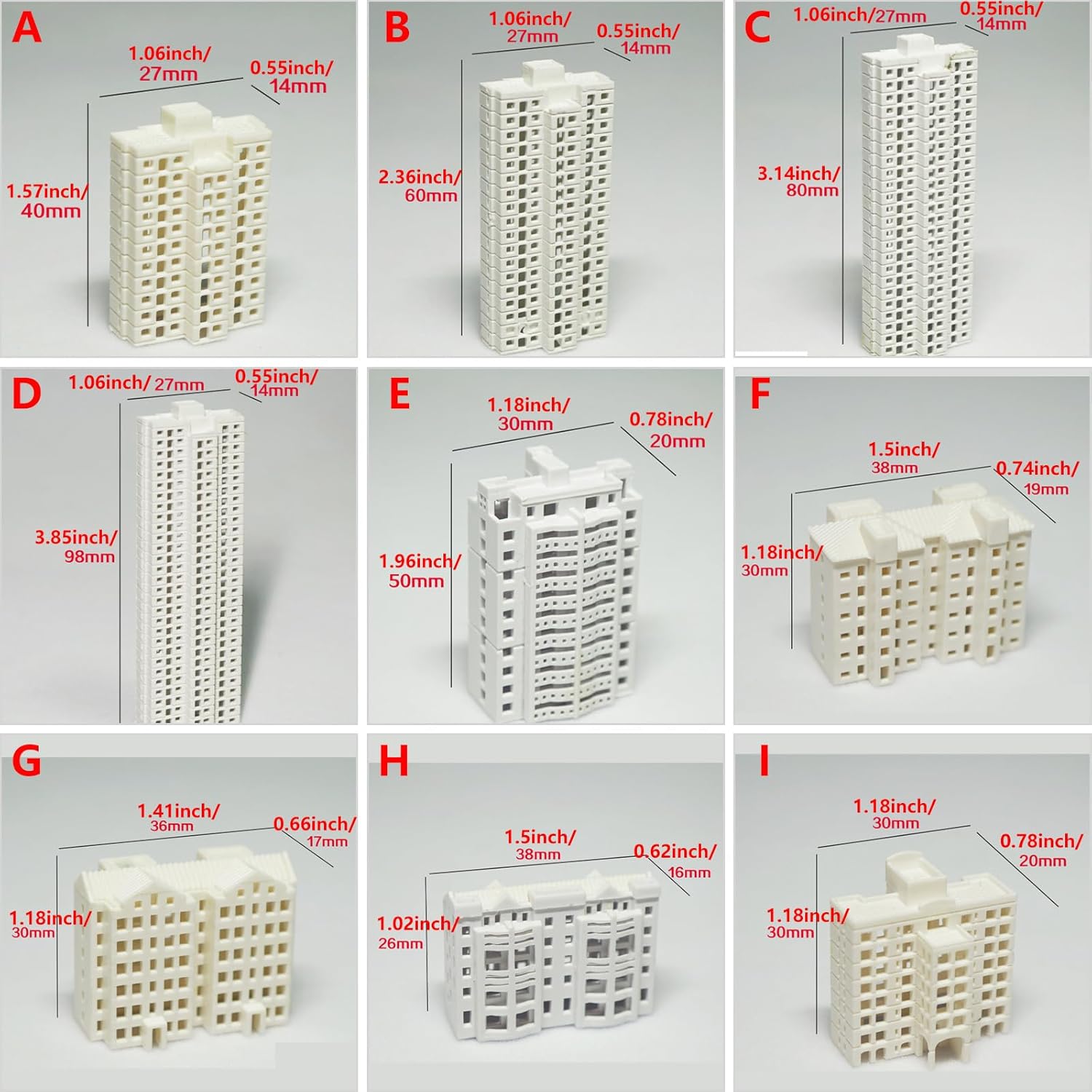 A
1.06inch/ 27mm
0.55inch/ 14mm
1.57inch/ 40mm

B
1.06inch/ 27mm
0.55inch/ 14mm
2.36inch/ 60mm

C
1.06inch/27mm
0.55inch/ 14mm
3.14inch/ 80mm

D
1.06inch/ 27mm
0.55inch/ 14mm
3.85inch/ 98mm

E
1.18inch/ 30mm
0.78inch/ 20mm
1.96inch/ 50mm

F
1.5inch/ 38mm
0.74inch/ 19mm
1.18inch/ 30mm

G
1.41inch/ 36mm
0.66inch/ 17mm
1.18inch/ 30mm

H
1.5inch/ 38mm
0.62inch/ 16mm
1.02inch/ 26mm

I
1.18inch/ 30mm
0.78inch/ 20mm
1.18inch/ 30mm