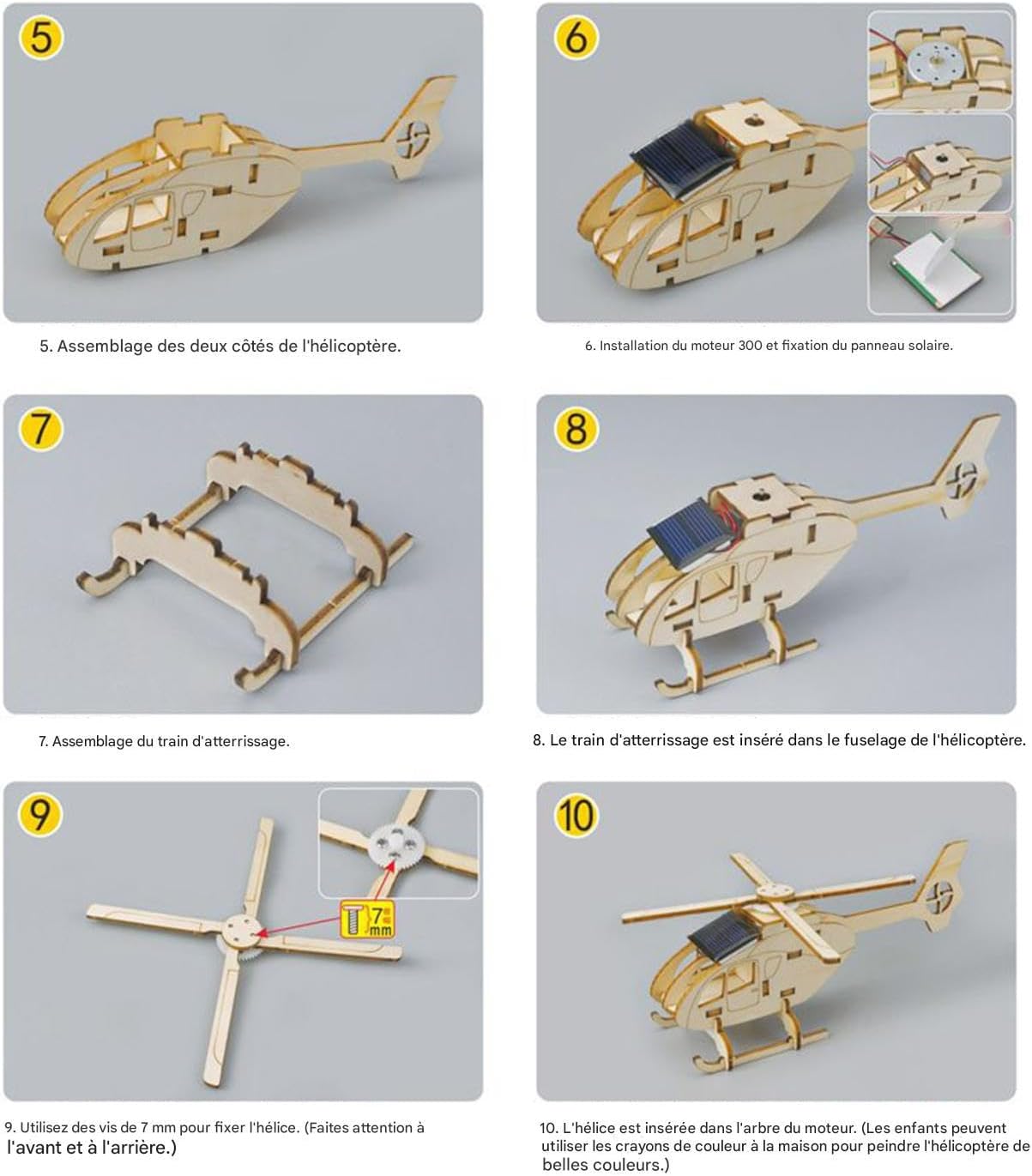 5

5. Assemblage des deux côtés de l'hélicoptère.

6

6. Installation du moteur 300 et fixation du panneau solaire.

7

7. Assemblage du train d'atterrissage.

8

8. Le train d'atterrissage est inséré dans le fuselage de l'hélicoptère.

9

7 mm

9. Utilisez des vis de 7 mm pour fixer l'hélice. (Faites attention à l'avant et à l'arrière.)

10

10. L'hélice est insérée dans l'arbre du moteur. (Les enfants peuvent utiliser les crayons de couleur à la maison pour peindre l'hélicoptère de belles couleurs.)