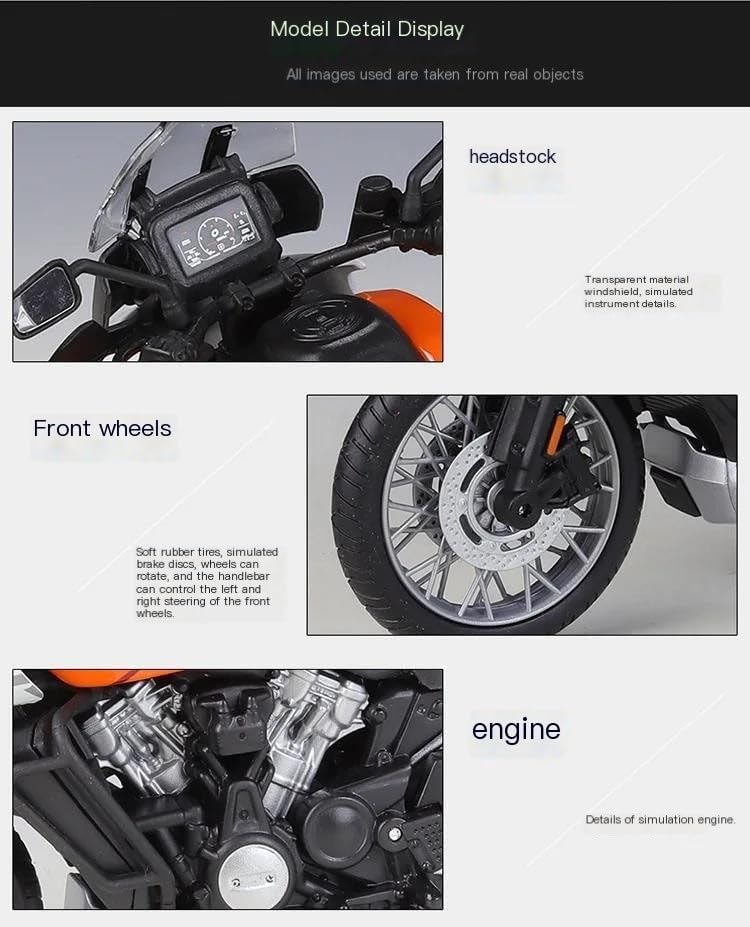 Model Detail Display

All images used are taken from real objects

headstock

Transparent material windshield, simulated instrument details.

Front wheels

Soft rubber tires, simulated brake discs, wheels can rotate, and the handlebar can control the left and right steering of the front wheels.

engine

Details of simulation engine.