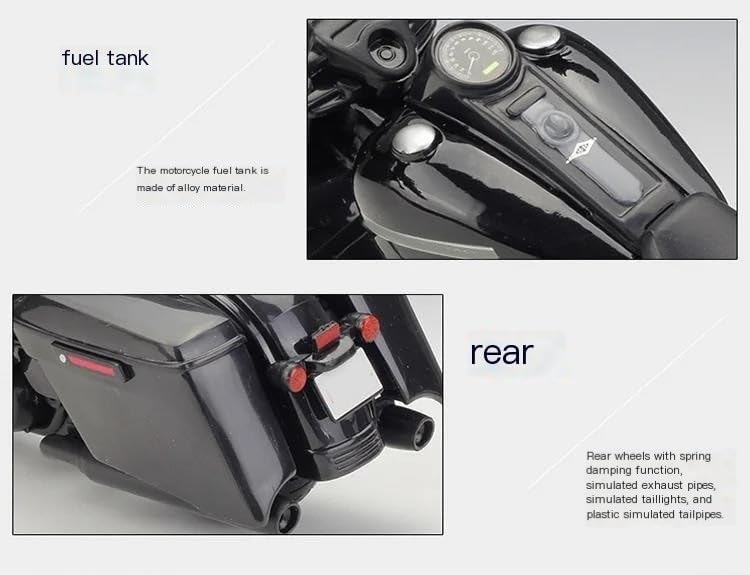 fuel tank

The motorcycle fuel tank is made of alloy material.

rear

Rear wheels with spring damping function, simulated exhaust pipes, simulated taillights, and plastic simulated tailpipes.