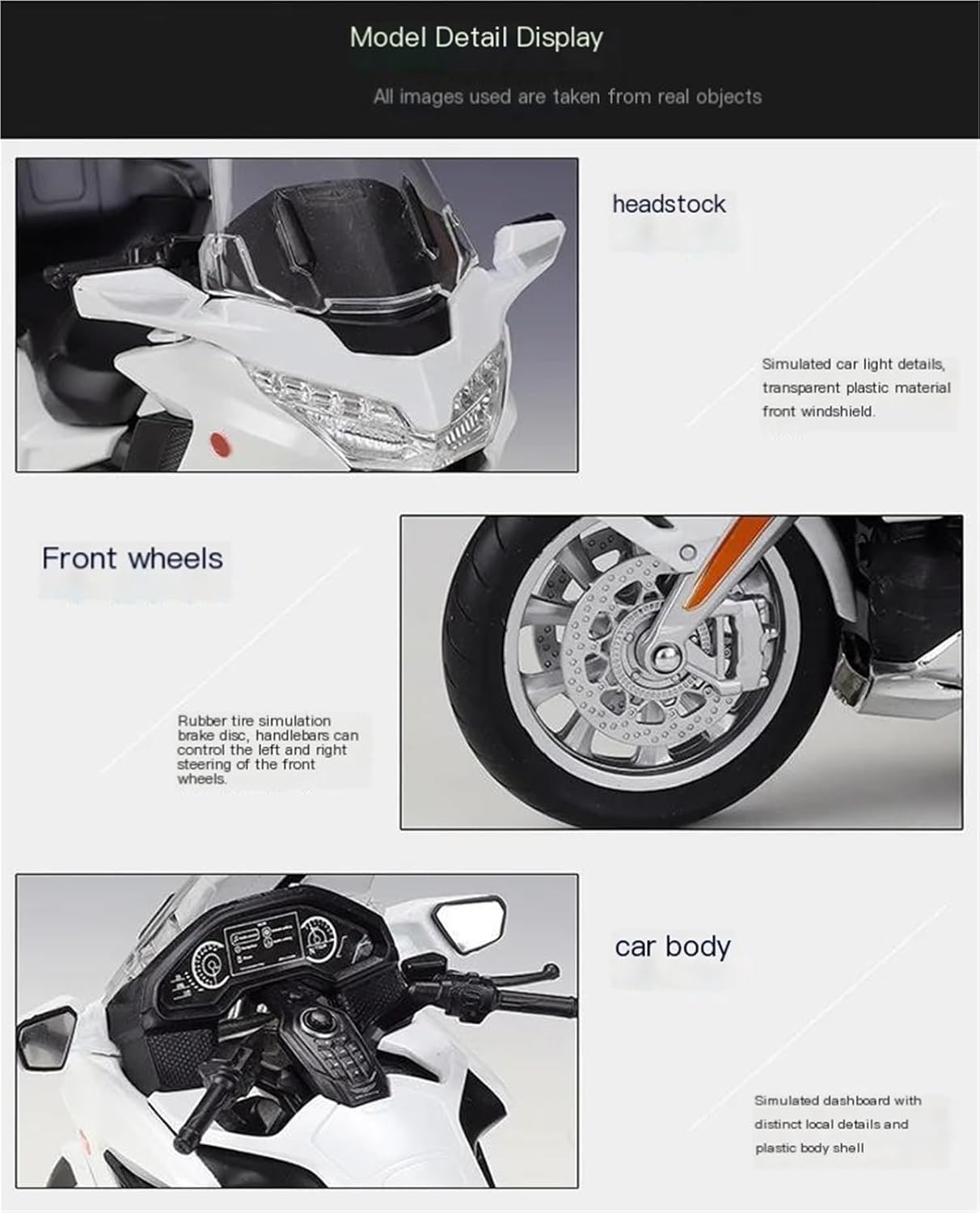 Model Detail Display

All images used are taken from real objects

headstock

Simulated car light details, transparent plastic material front windshield.

Front wheels

Rubber tire simulation brake disc, handlebars can control the left and right steering of the front wheels.

car body

Simulated dashboard with distinct local details and plastic body shell