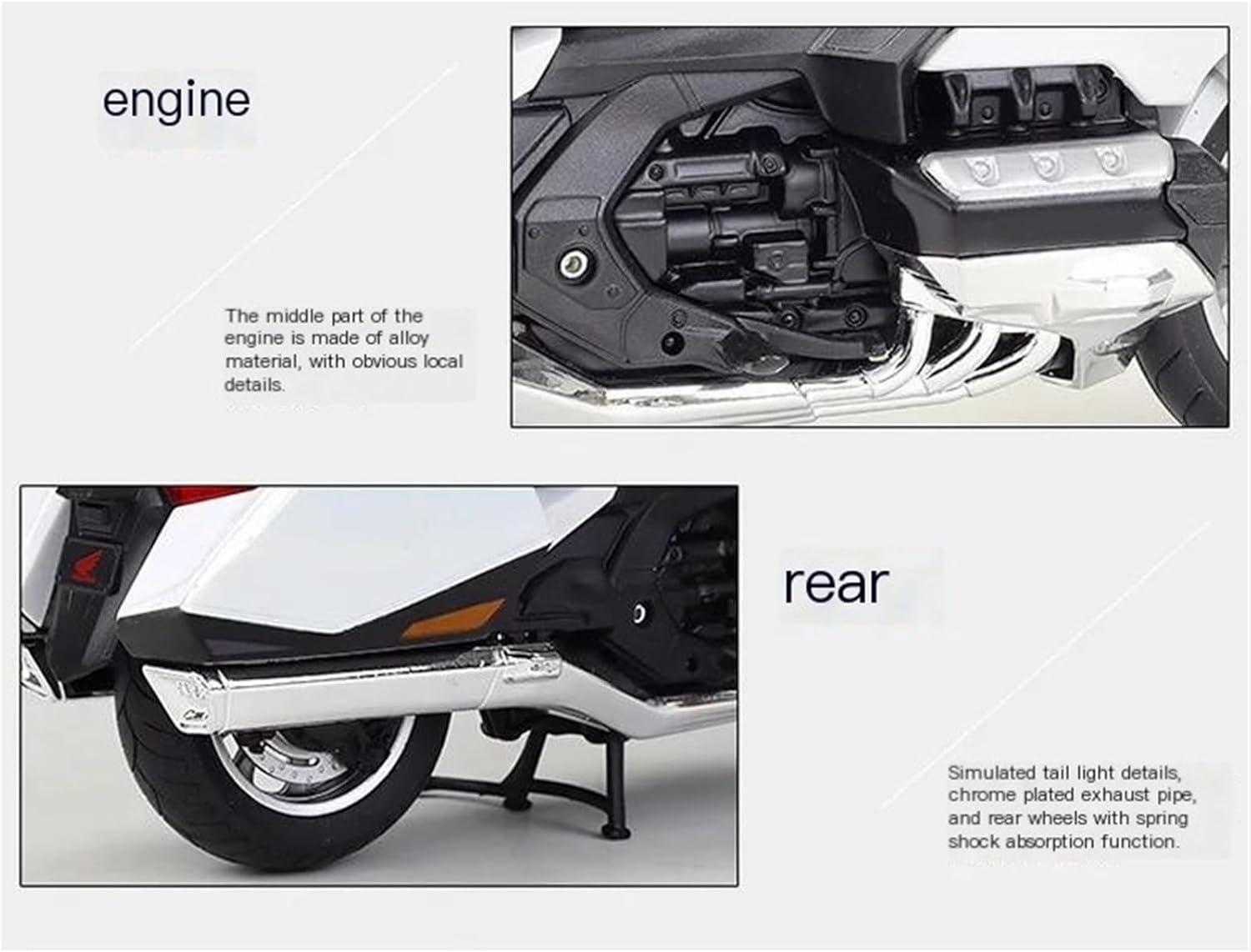 engine

The middle part of the engine is made of alloy material, with obvious local details.

rear

Simulated tail light details, chrome plated exhaust pipe, and rear wheels with spring shock absorption function.