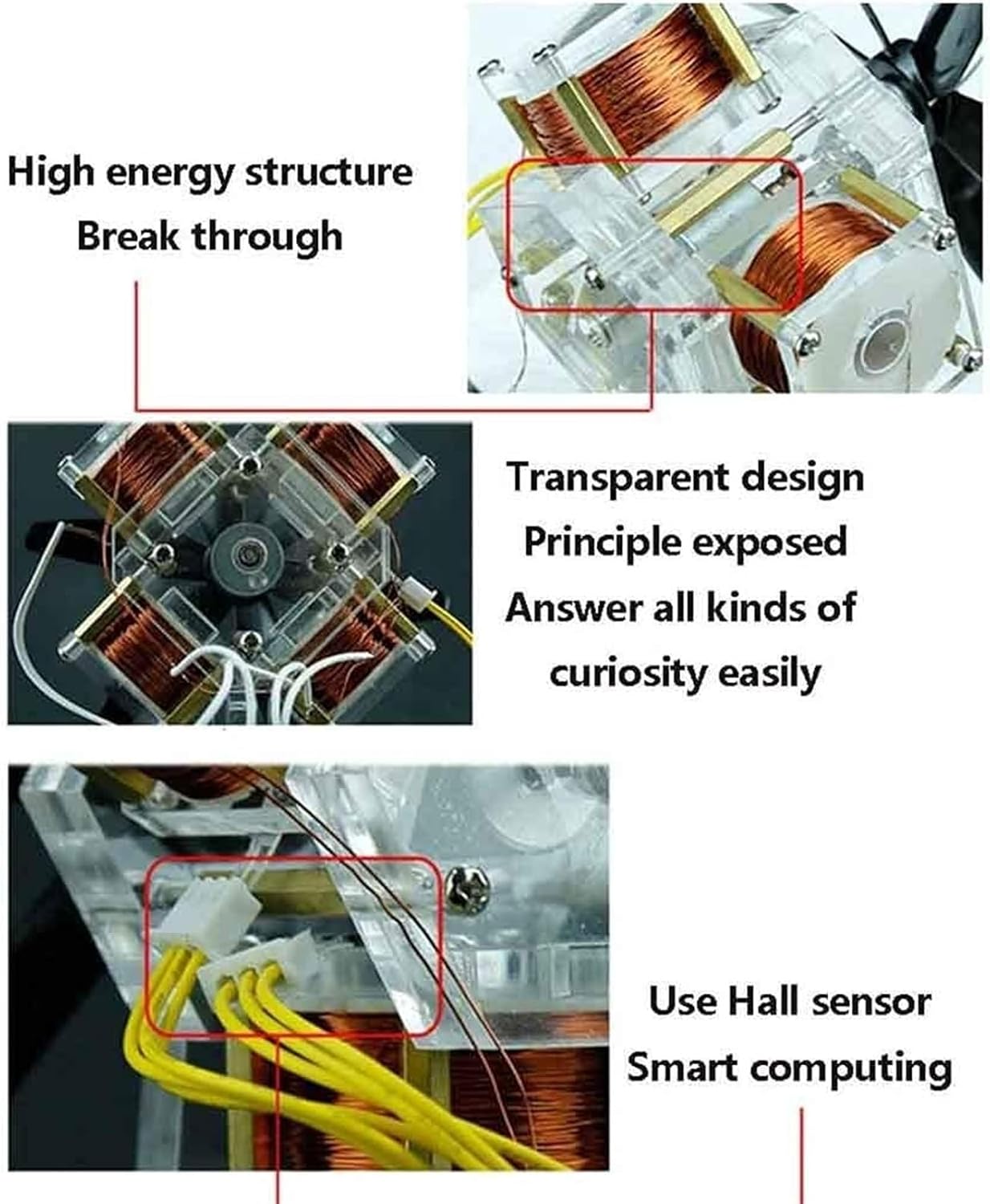 High energy structure
Break through

Transparent design
Principle exposed
Answer all kinds of
curiosity easily

Use Hall sensor
Smart computing