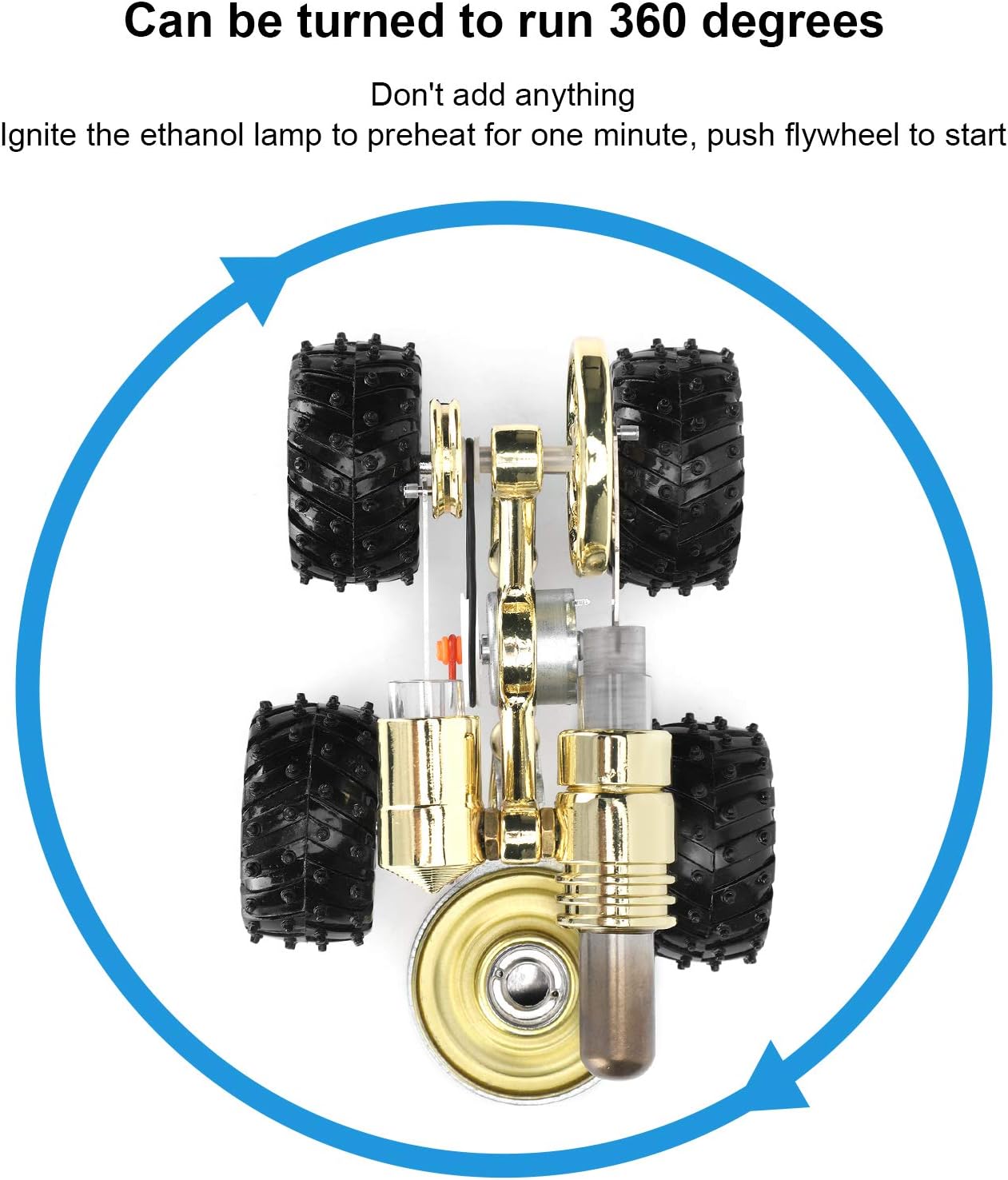 Can be turned to run 360 degrees

Don't add anything
Ignite the ethanol lamp to preheat for one minute, push flywheel to start