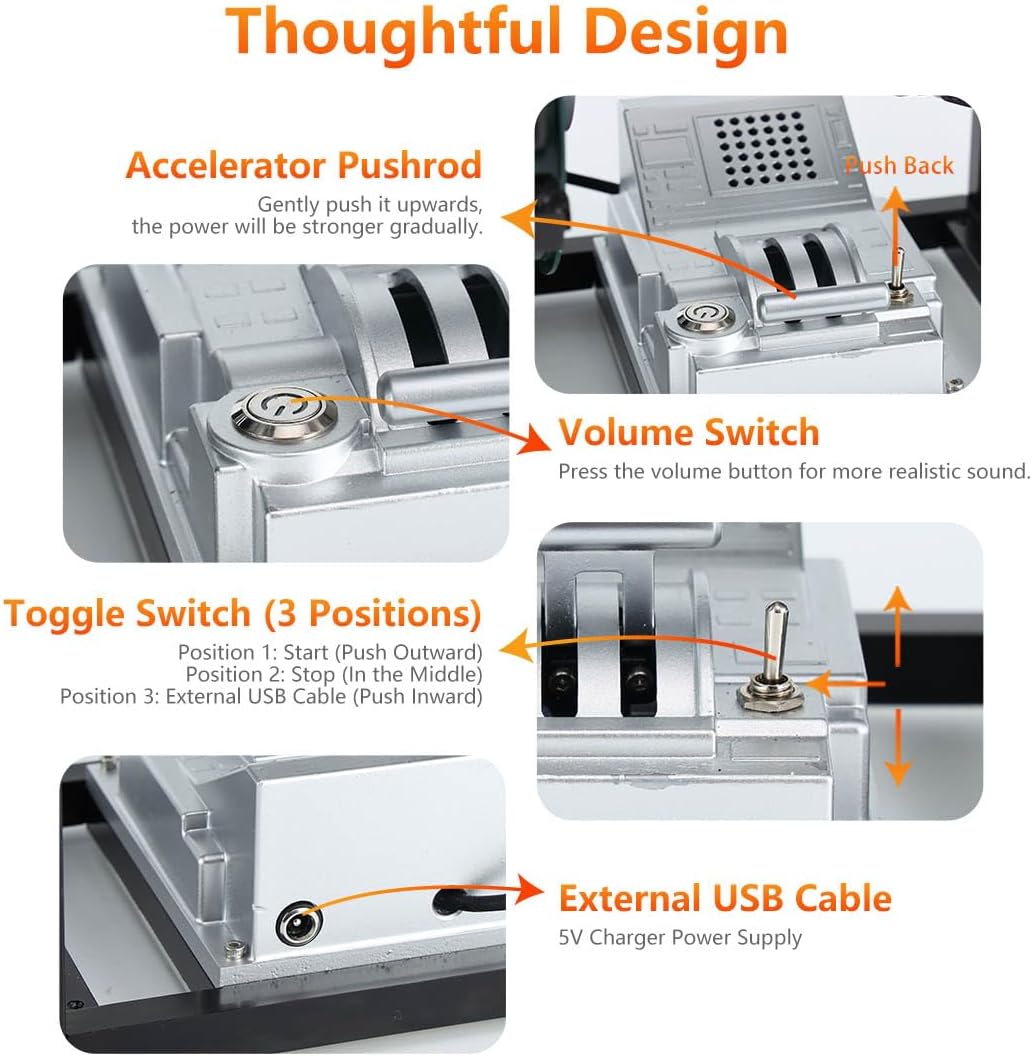 Thoughtful Design

Accelerator Pushrod
Gently push it upwards, the power will be stronger gradually.

Push Back

Volume Switch
Press the volume button for more realistic sound.

Toggle Switch (3 Positions)
Position 1: Start (Push Outward)
Position 2: Stop (In the Middle)
Position 3: External USB Cable (Push Inward)

External USB Cable
5V Charger Power Supply