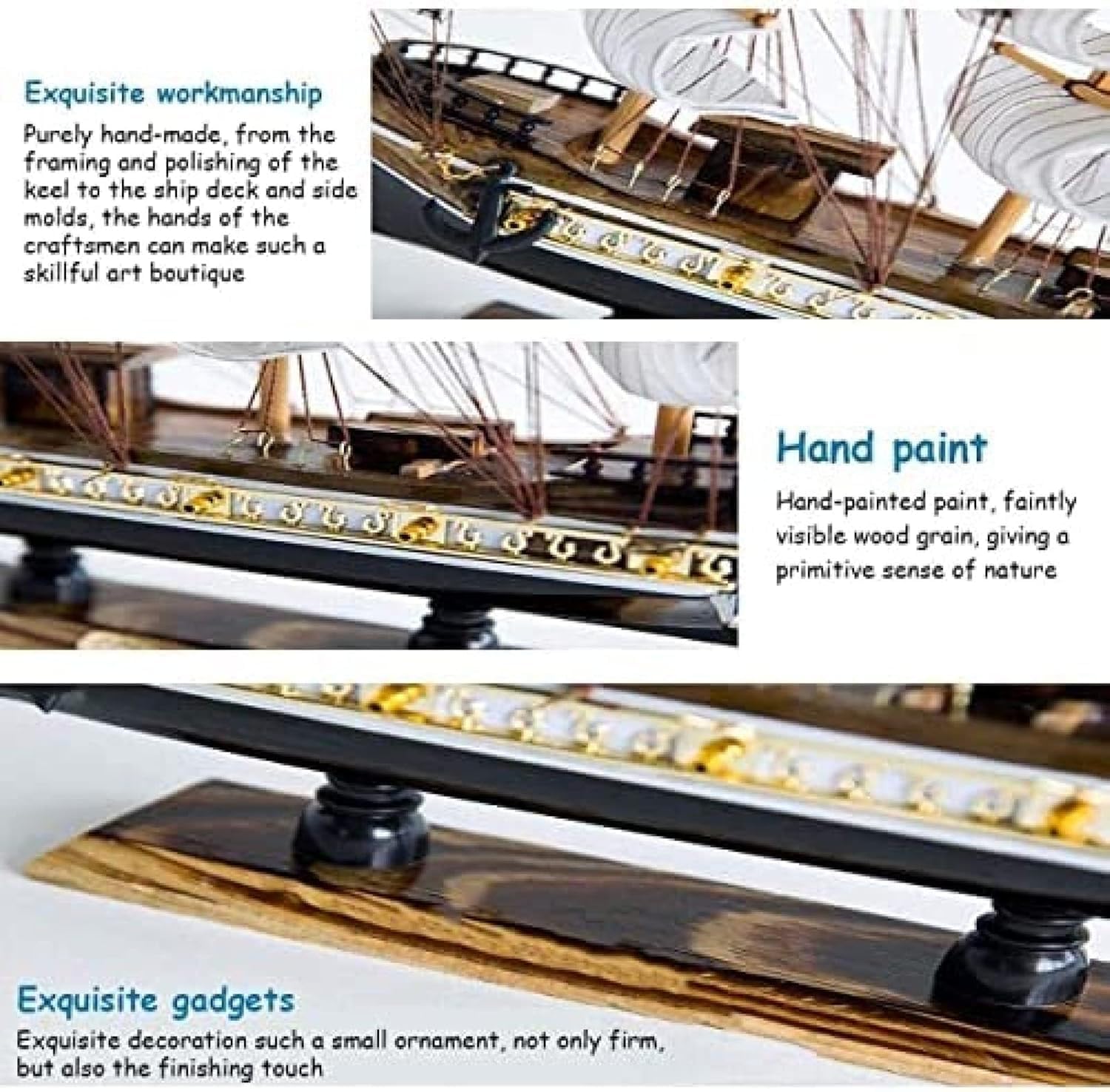 Exquisite workmanship

Purely hand-made, from the framing and polishing of the keel to the ship deck and side molds, the hands of the craftsmen can make such a skillful art boutique

Hand paint

Hand-painted paint, faintly visible wood grain, giving a primitive sense of nature

Exquisite gadgets

Exquisite decoration such a small ornament, not only firm, but also the finishing touch