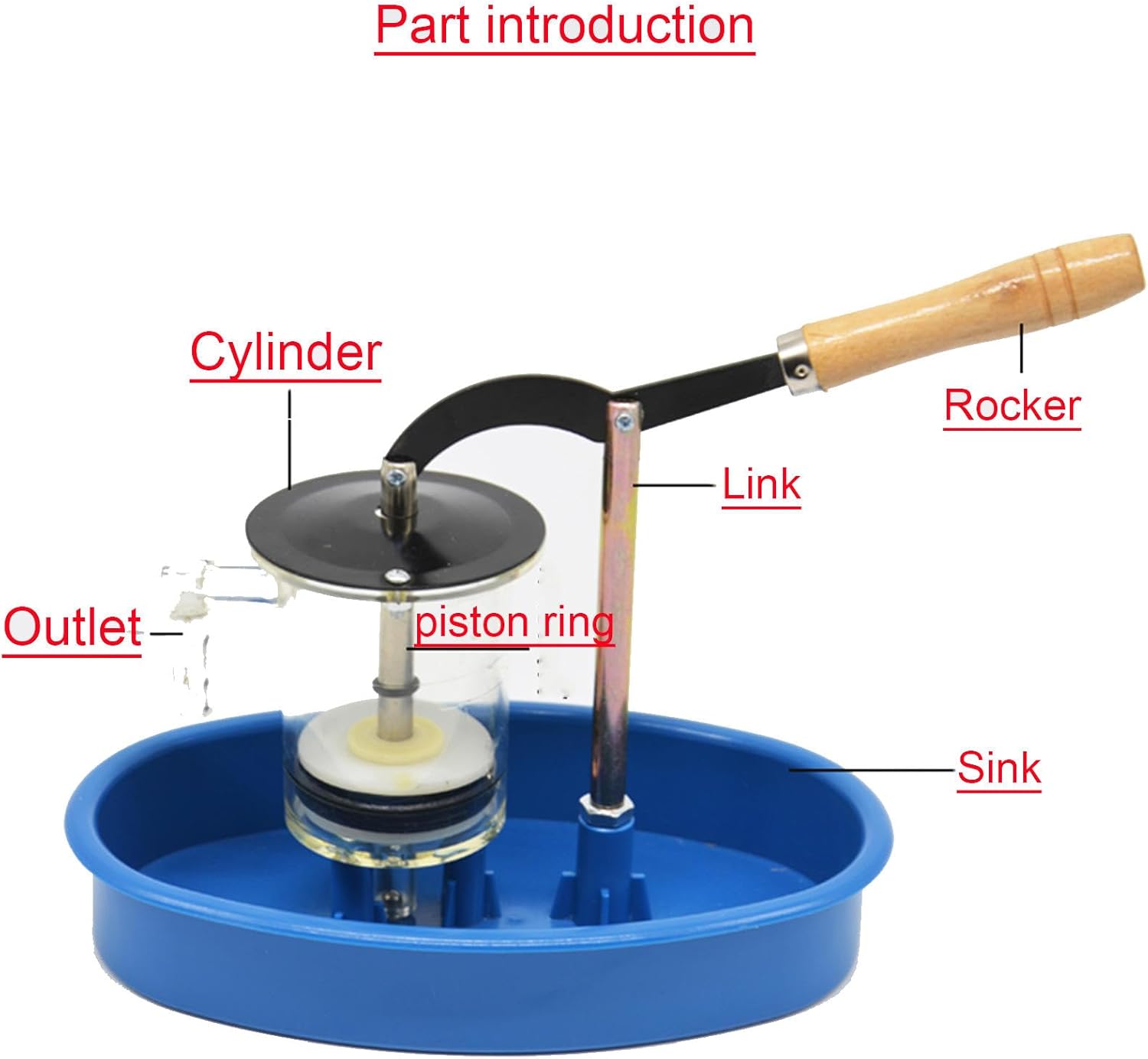 Part introduction

Cylinder

Rocker

Link

Outlet

piston ring

Sink