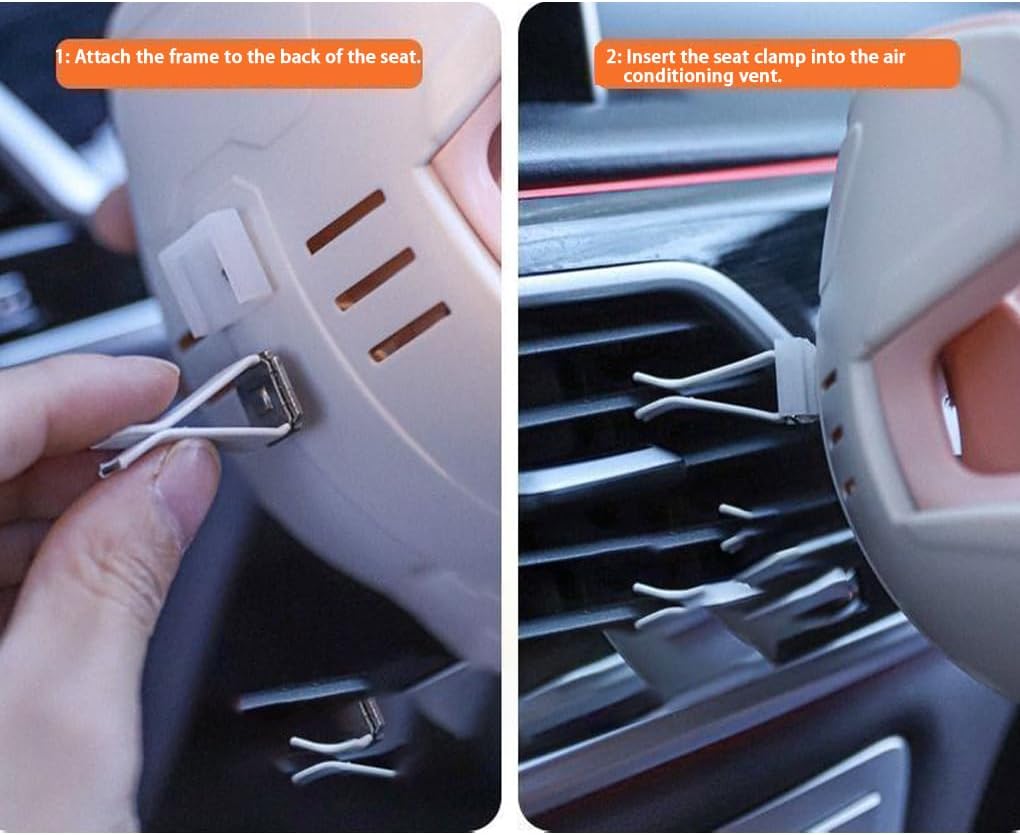 1: Attach the frame to the back of the seat.

2: Insert the seat clamp into the air conditioning vent.