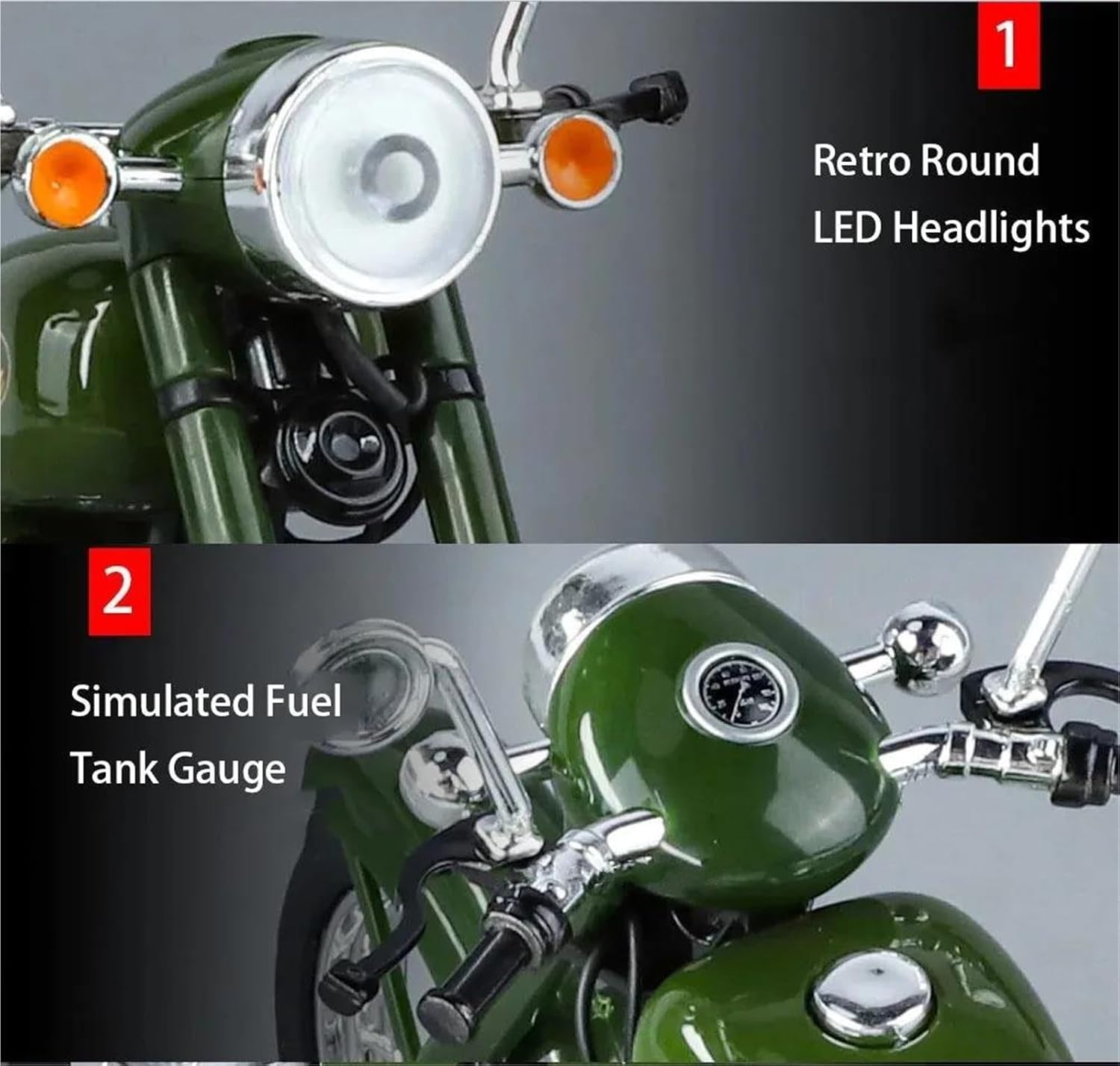 1

Retro Round LED Headlights

2

Simulated Fuel Tank Gauge