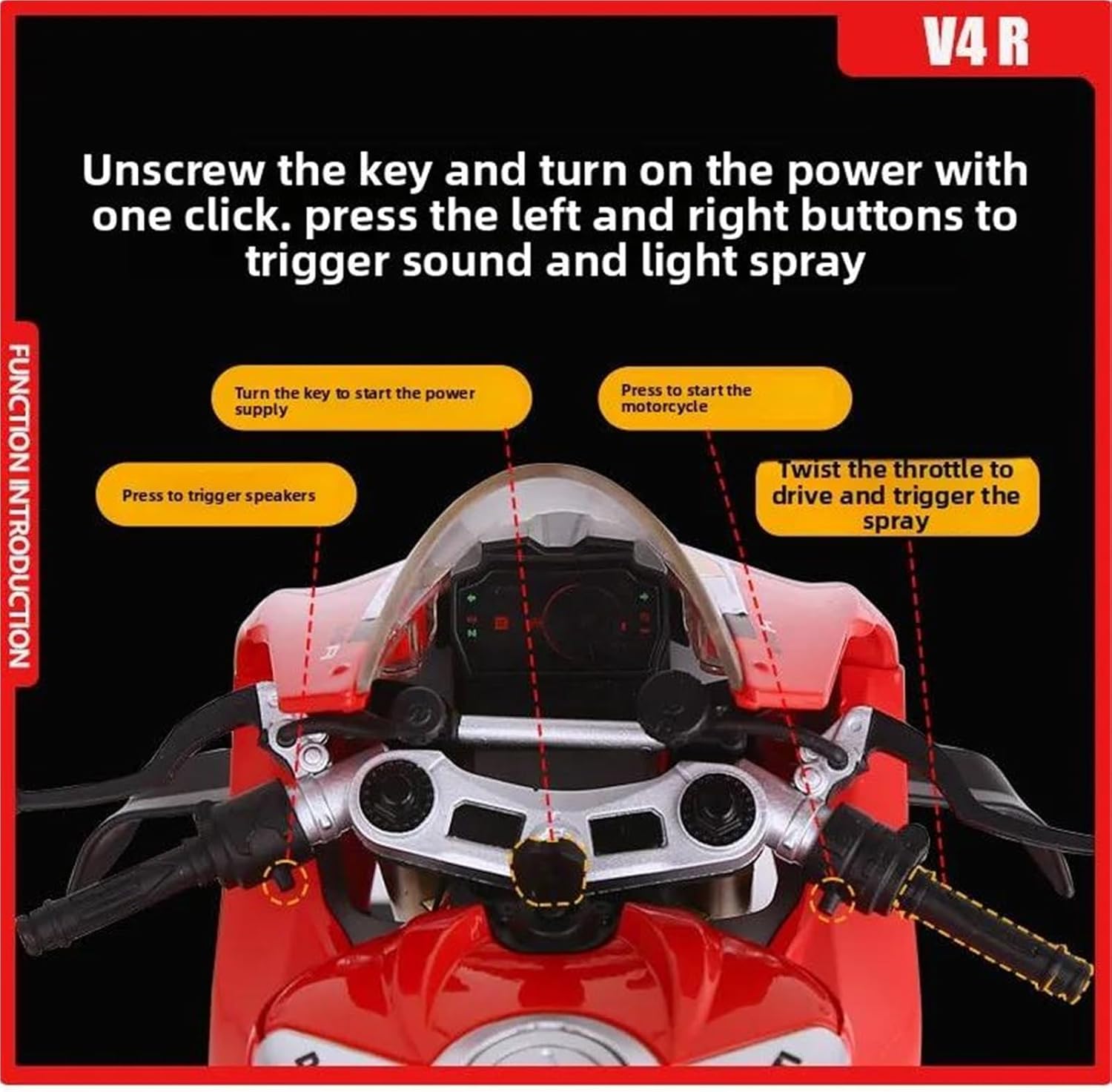 V4 R

Unscrew the key and turn on the power with one click. press the left and right buttons to trigger sound and light spray

FUNCTION INTRODUCTION

Turn the key to start the power supply

Press to start the motorcycle

Press to trigger speakers

Twist the throttle to drive and trigger the spray