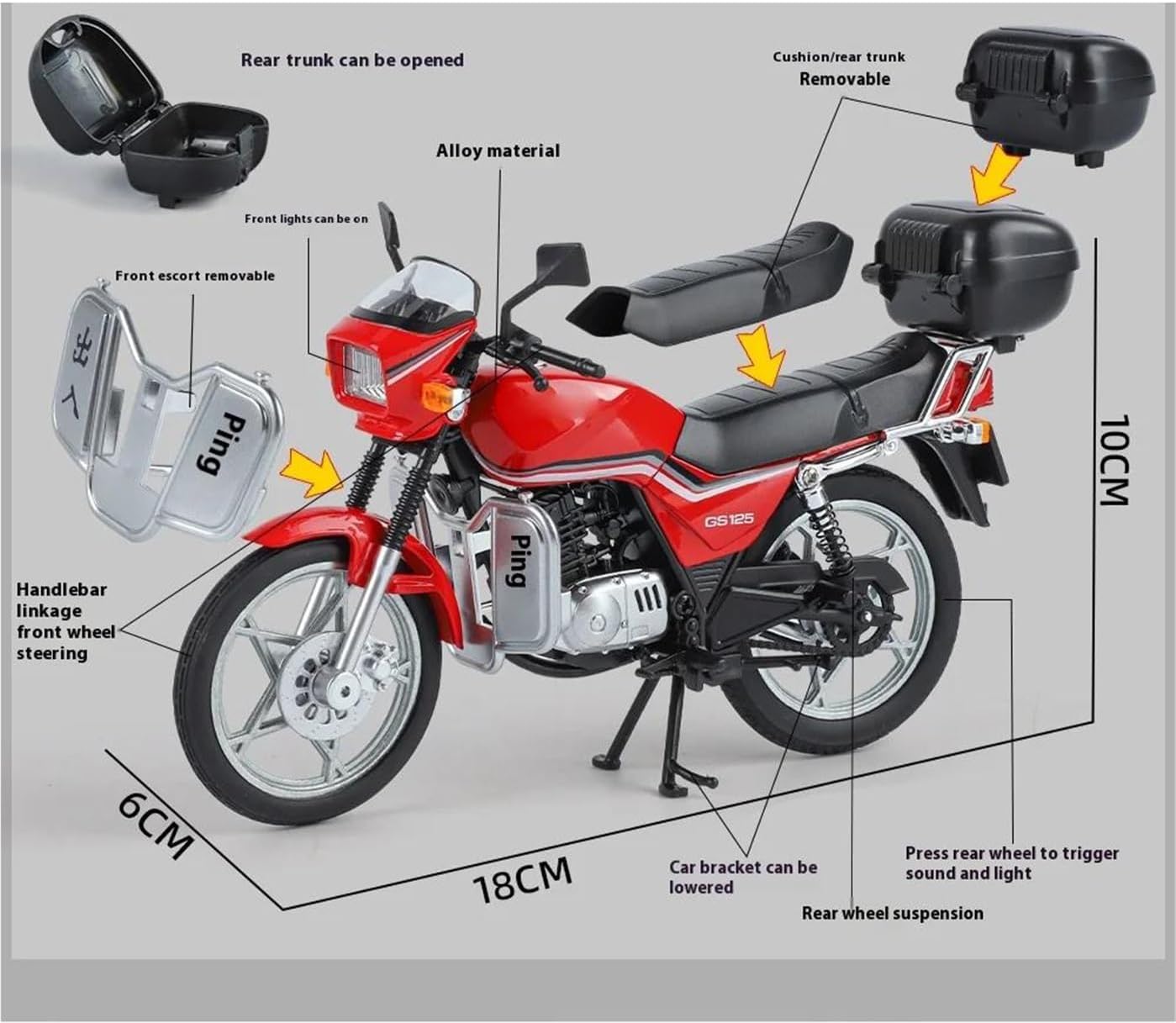 Rear trunk can be opened

Cushion/rear trunk
Removable

Alloy material

Front lights can be on

Front escort removable

出入

Ping

Ping

GS125

10CM

Handlebar linkage front wheel steering

6CM

18CM

Car bracket can be lowered

Press rear wheel to trigger sound and light

Rear wheel suspension