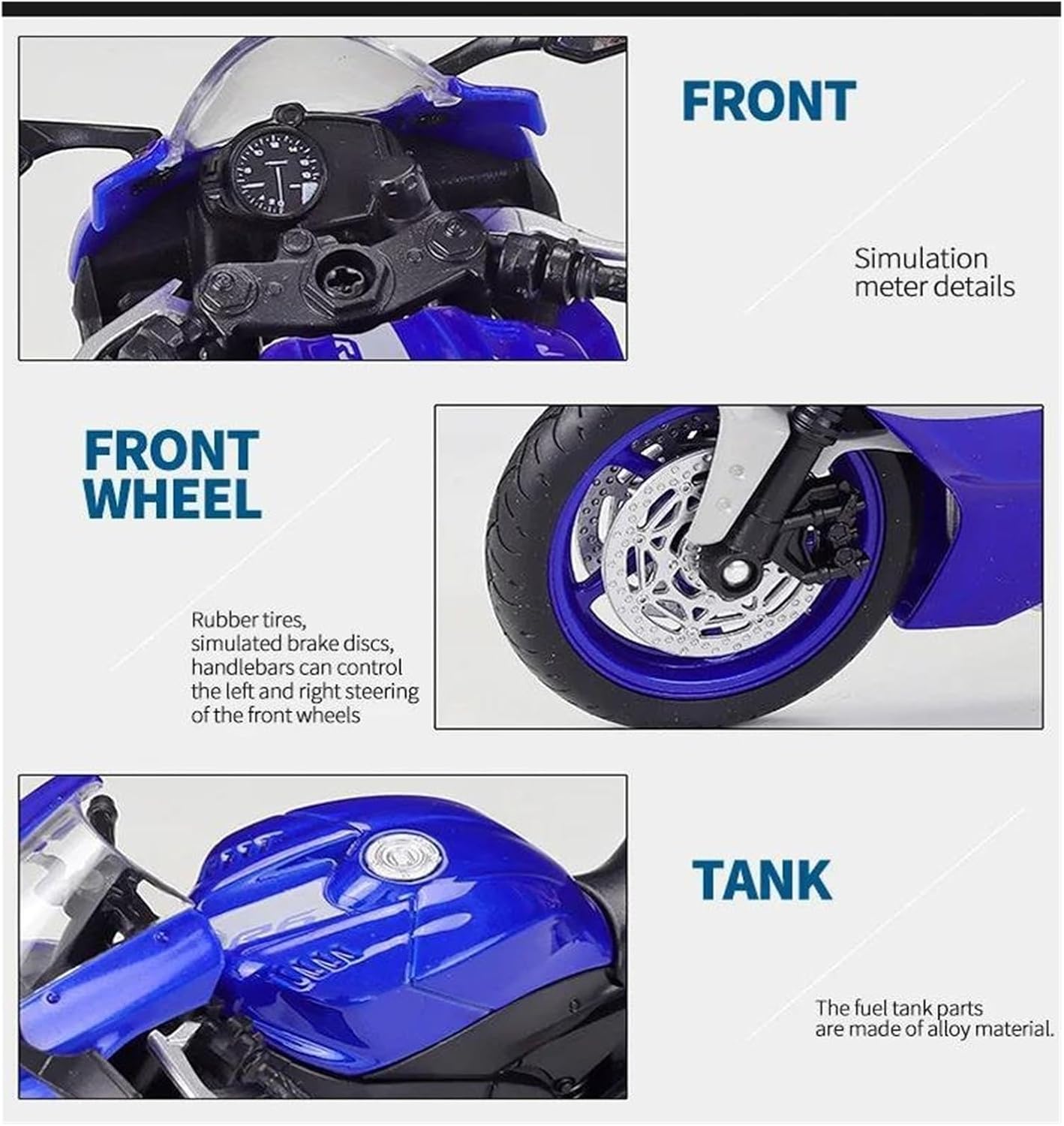 FRONT

Simulation meter details

FRONT WHEEL

Rubber tires, simulated brake discs, handlebars can control the left and right steering of the front wheels

TANK

The fuel tank parts are made of alloy material.