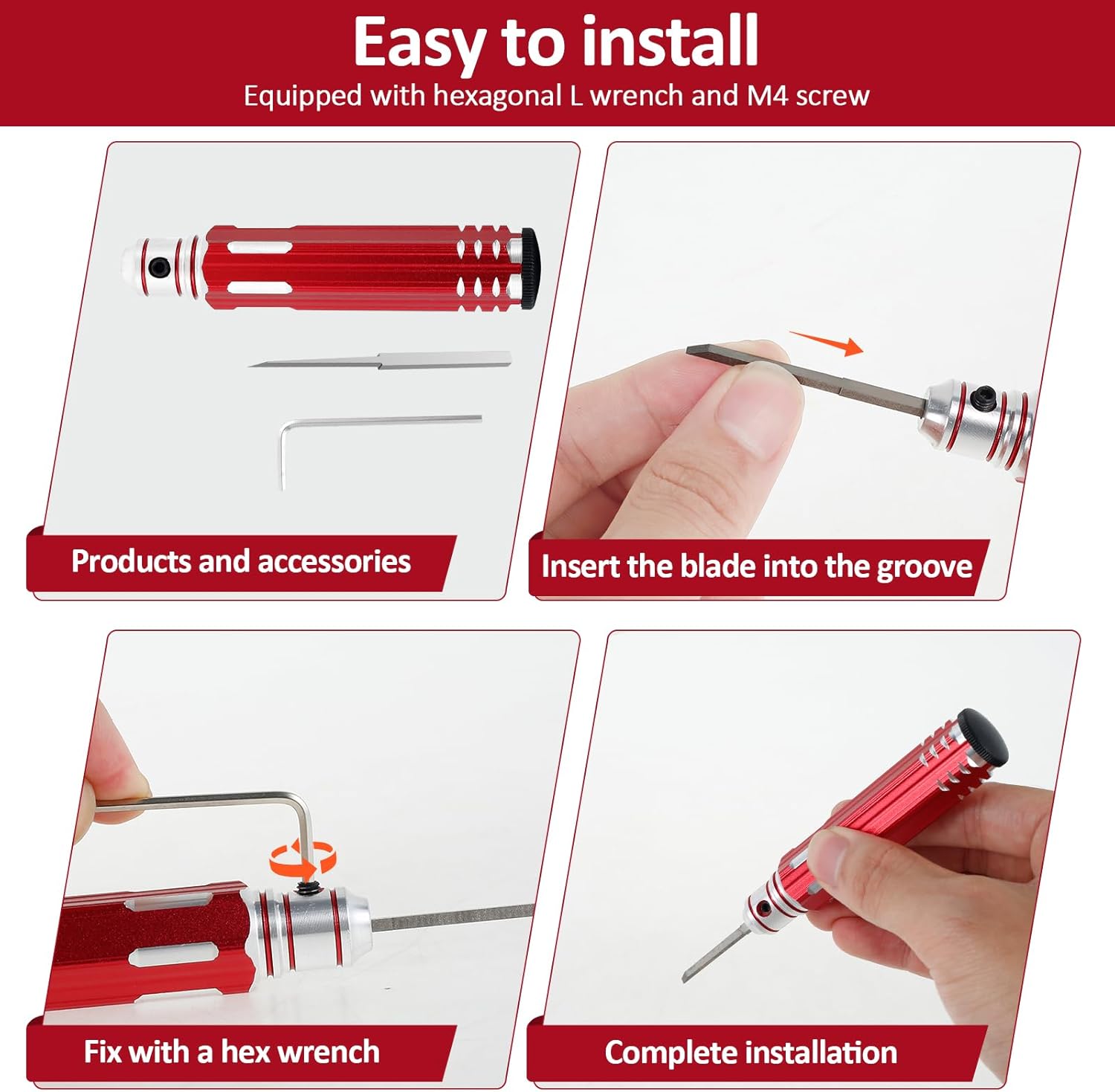 Easy to install
Equipped with hexagonal L wrench and M4 screw

Products and accessories

Insert the blade into the groove

Fix with a hex wrench

Complete installation