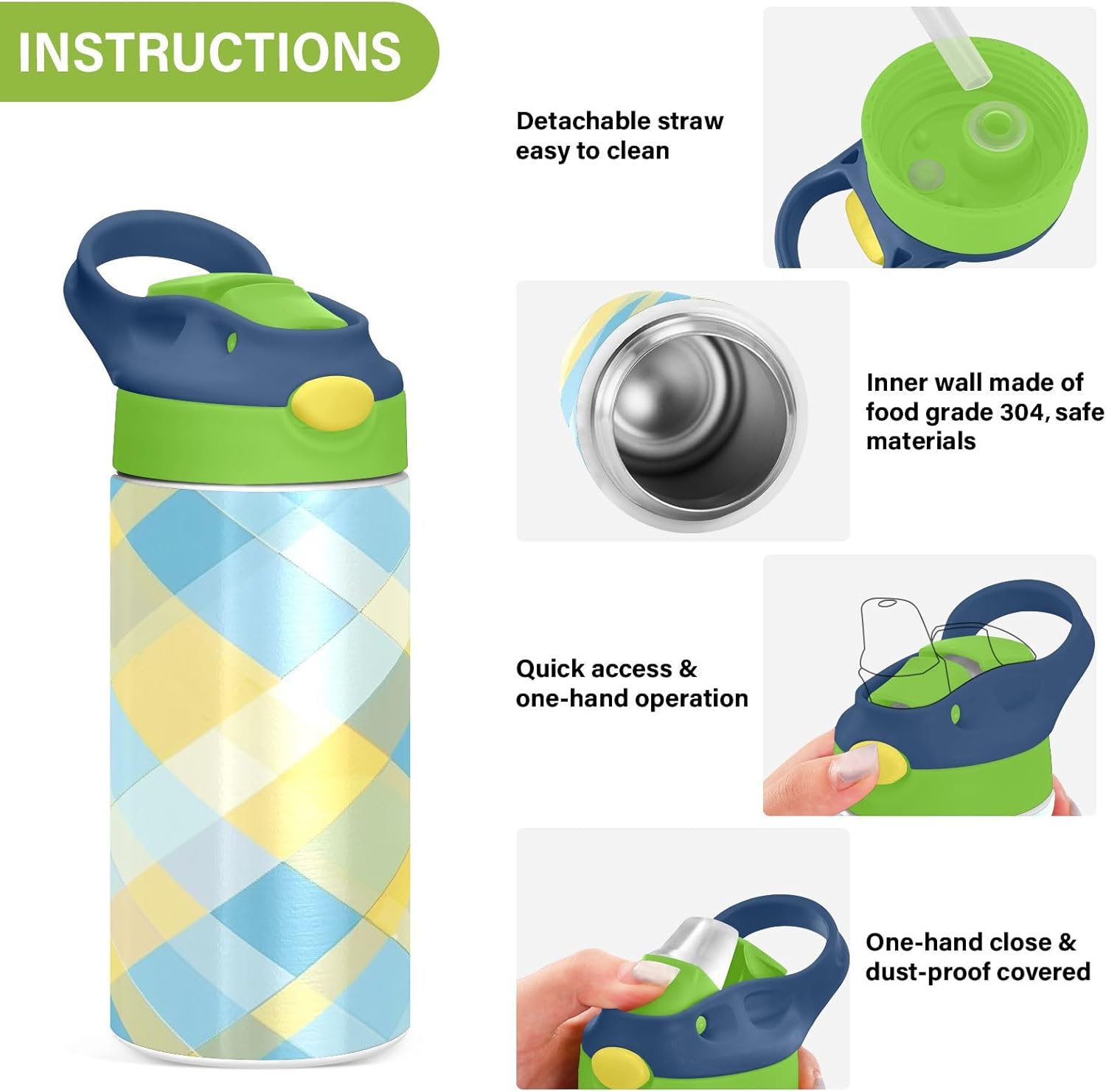 INSTRUCTIONS

Detachable straw easy to clean

Inner wall made of food grade 304, safe materials

Quick access & one-hand operation

One-hand close & dust-proof covered