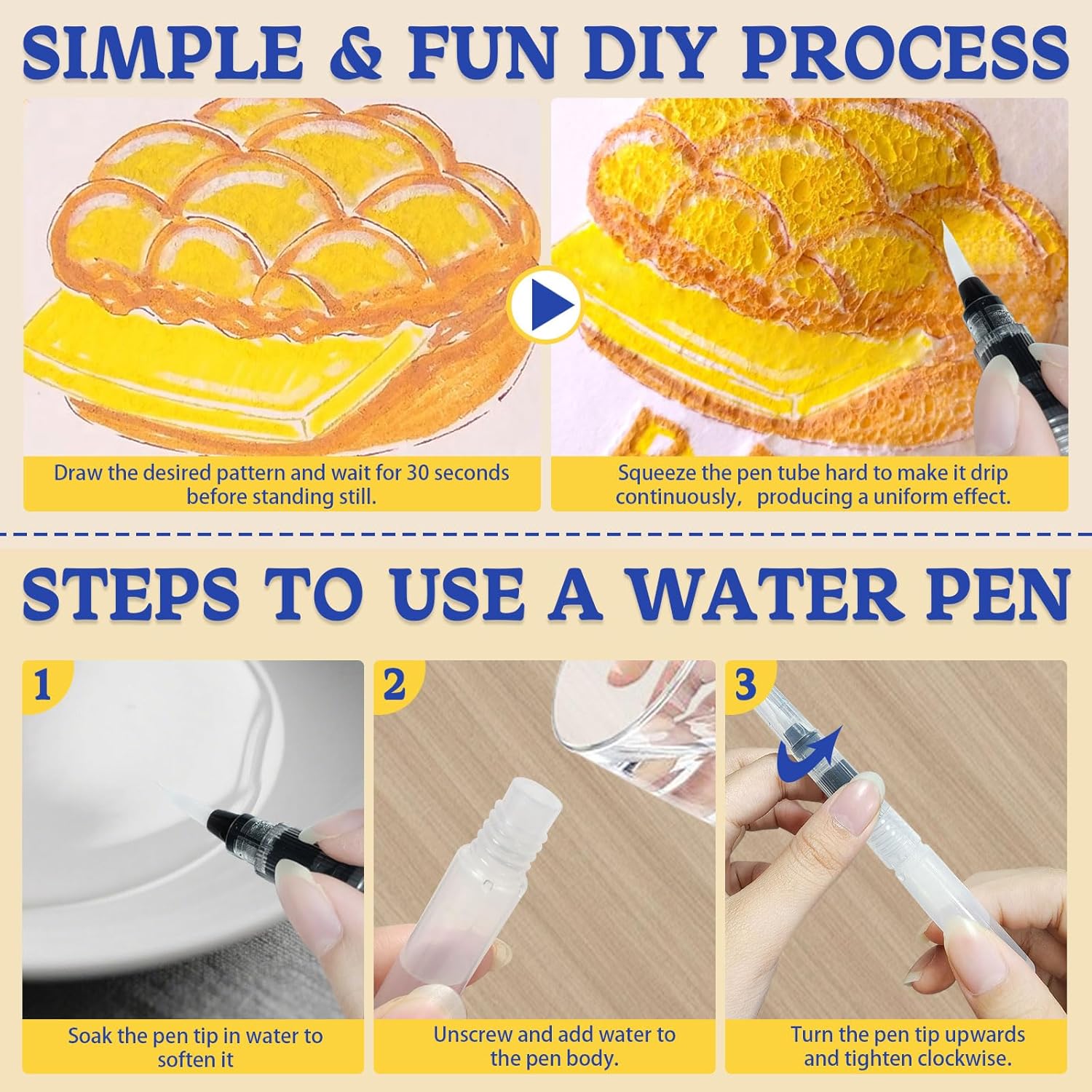 SIMPLE & FUN DIY PROCESS

Draw the desired pattern and wait for 30 seconds before standing still.

Squeeze the pen tube hard to make it drip continuously, producing a uniform effect.

STEPS TO USE A WATER PEN

1

Soak the pen tip in water to soften it

2

Unscrew and add water to the pen body.

3

Turn the pen tip upwards and tighten clockwise.