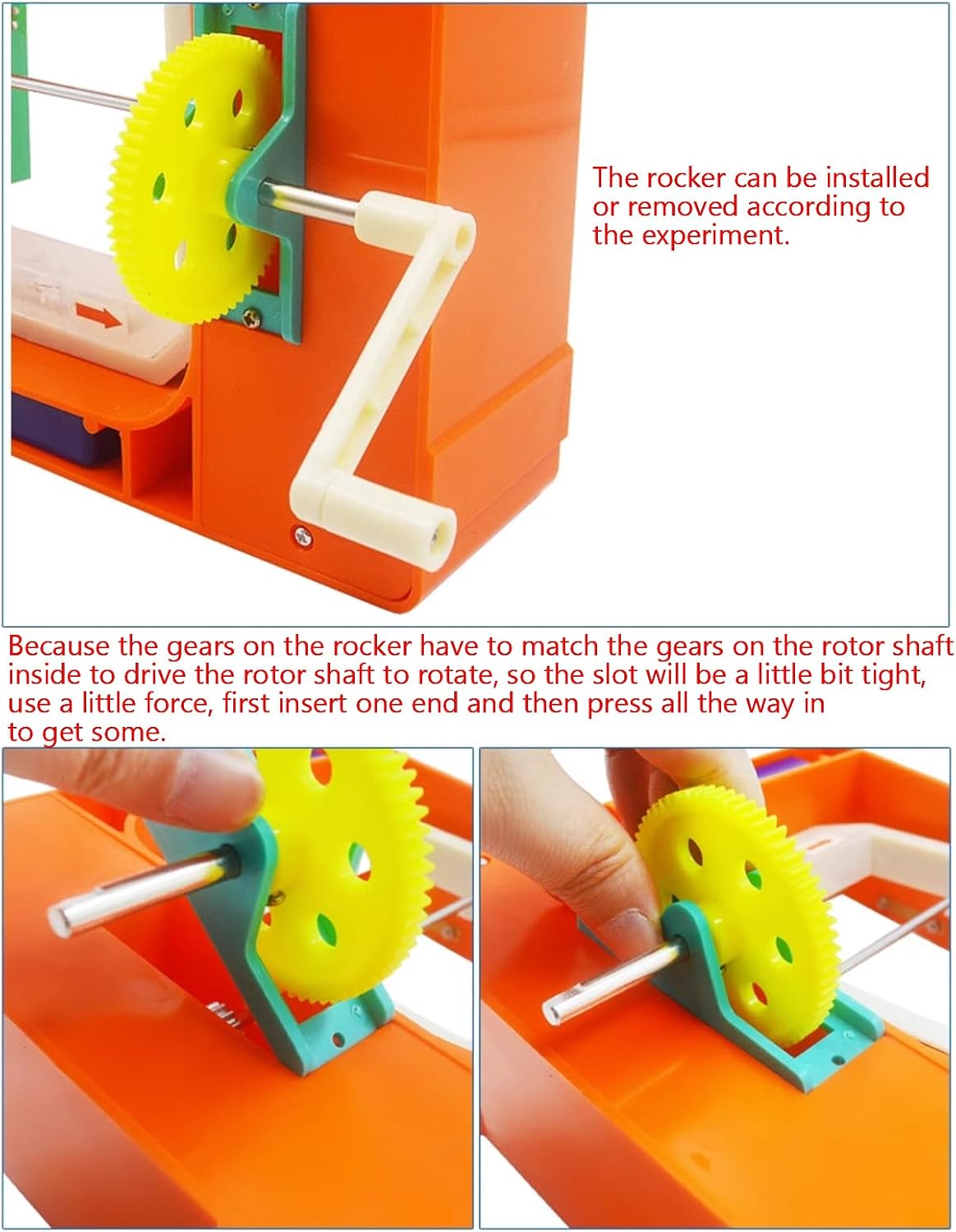 The rocker can be installed or removed according to the experiment.

Because the gears on the rocker have to match the gears on the rotor shaft inside to drive the rotor shaft to rotate, so the slot will be a little bit tight, use a little force, first insert one end and then press all the way in to get some.