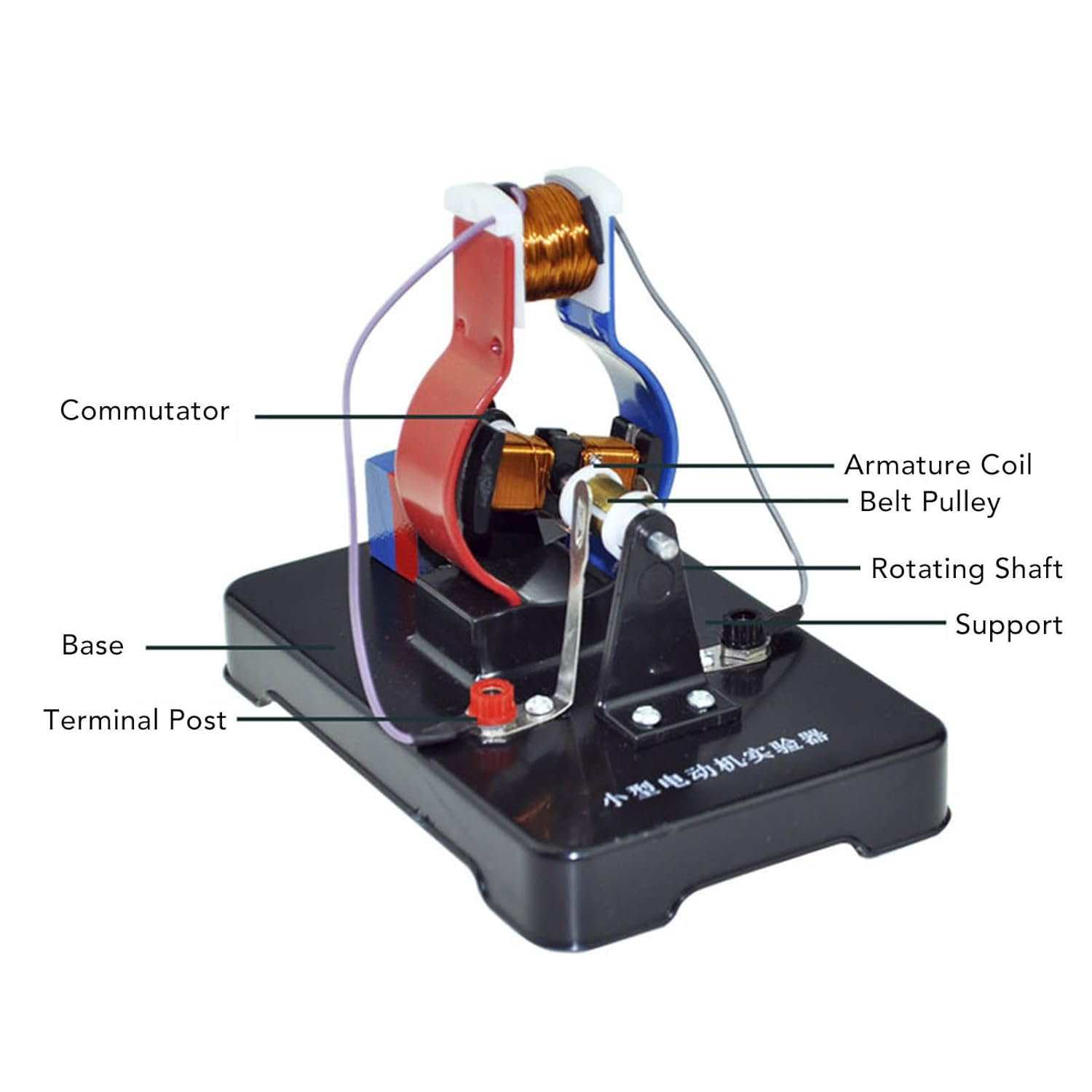 Commutator

Armature Coil

Belt Pulley

Rotating Shaft

Support

Base

Terminal Post

小型电动机实验器