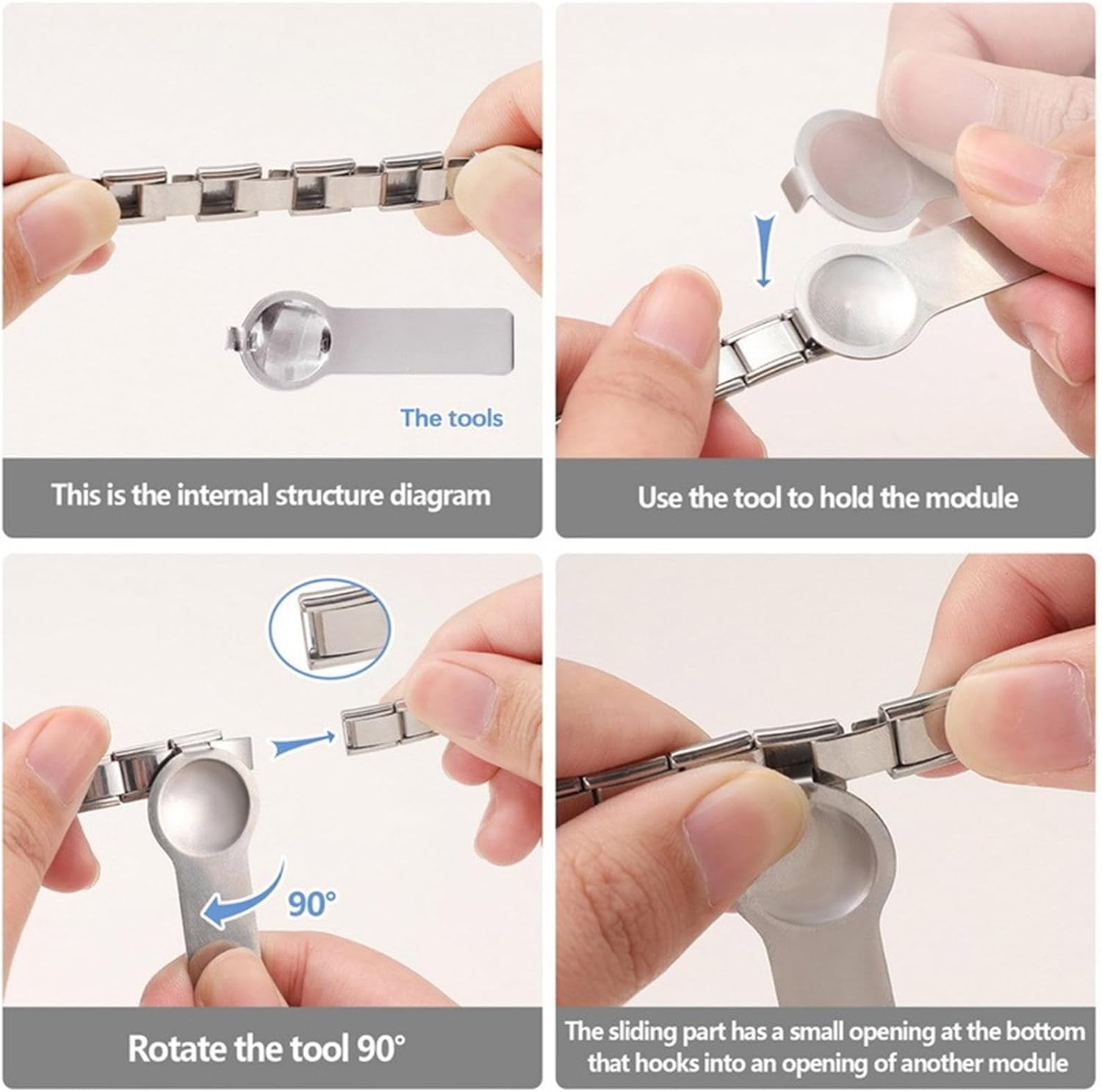 The tools

This is the internal structure diagram

Use the tool to hold the module

90°

Rotate the tool 90°

The sliding part has a small opening at the bottom that hooks into an opening of another module