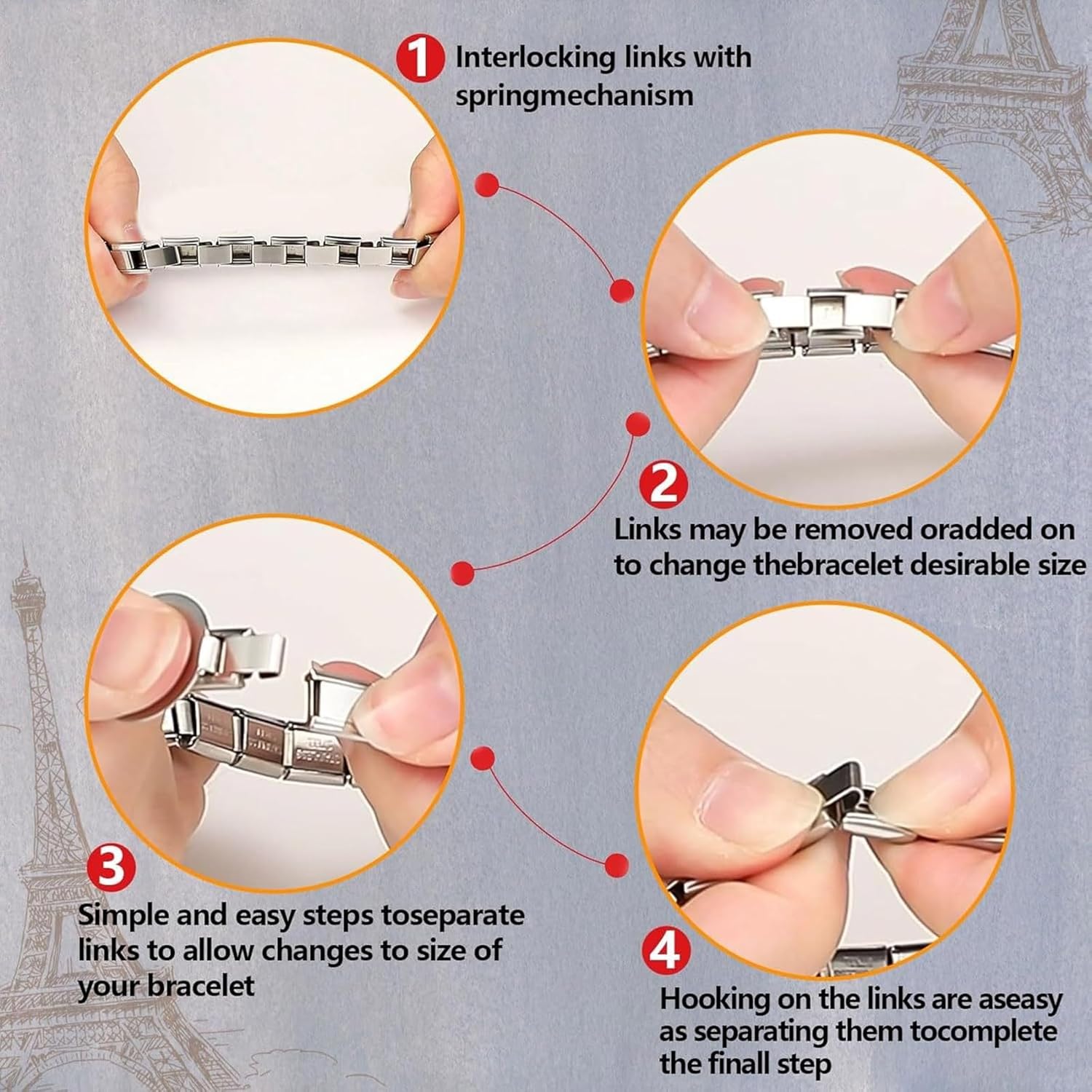 1 Interlocking links with springmechanism

2 Links may be removed oradded on to change thebracelet desirable size

3 Simple and easy steps toseparate links to allow changes to size of your bracelet

4 Hooking on the links are aseasy as separating them tocomplete the finall step