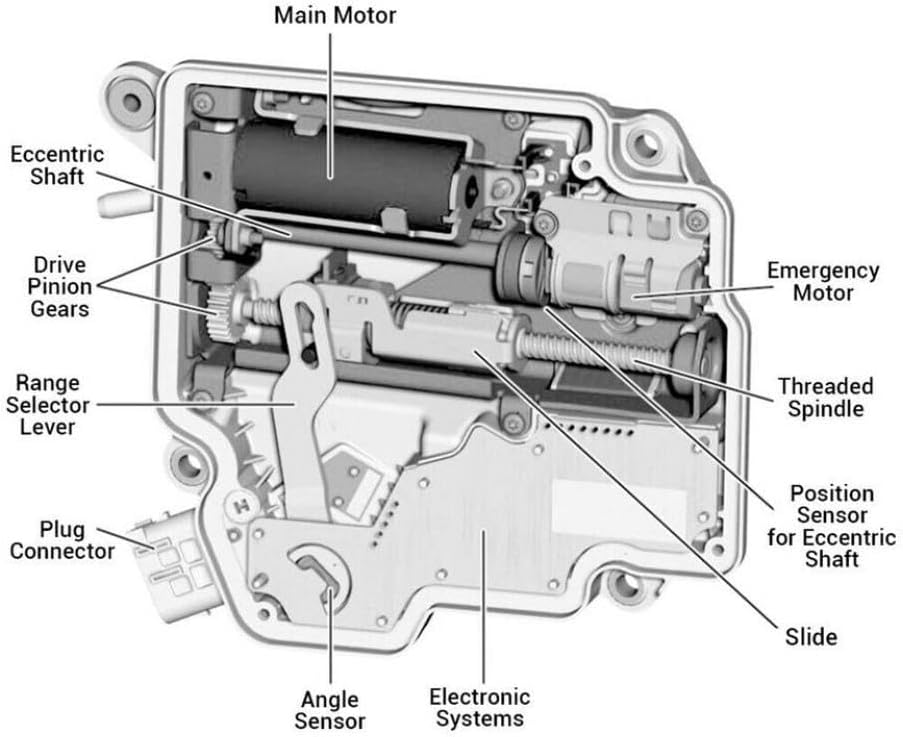 Main Motor

Eccentric Shaft

Drive Pinion Gears

Range Selector Lever

Plug Connector

Emergency Motor

Threaded Spindle

Position Sensor for Eccentric Shaft

Slide

Angle Sensor

Electronic Systems