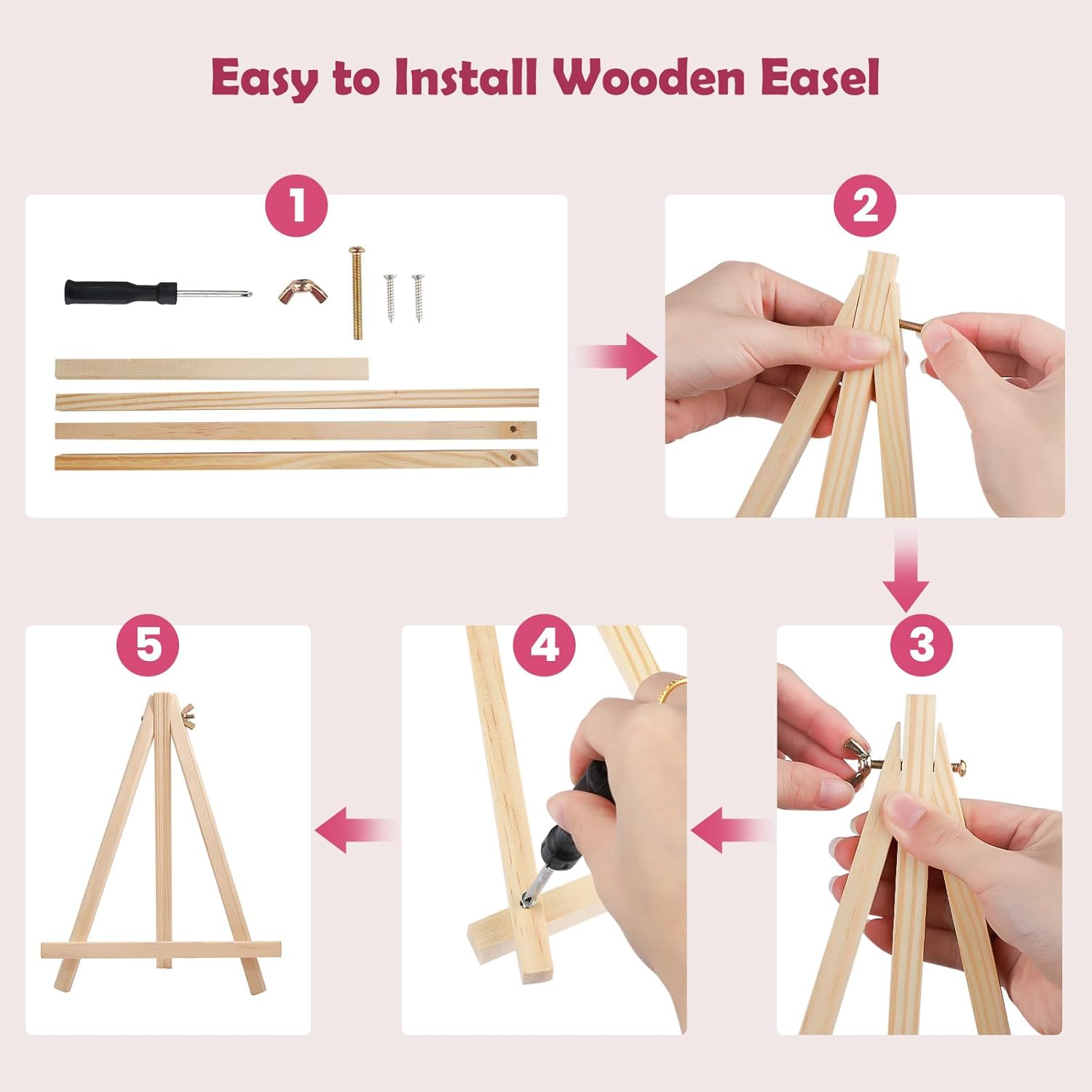 Easy to Install Wooden Easel

1

2

3

4

5