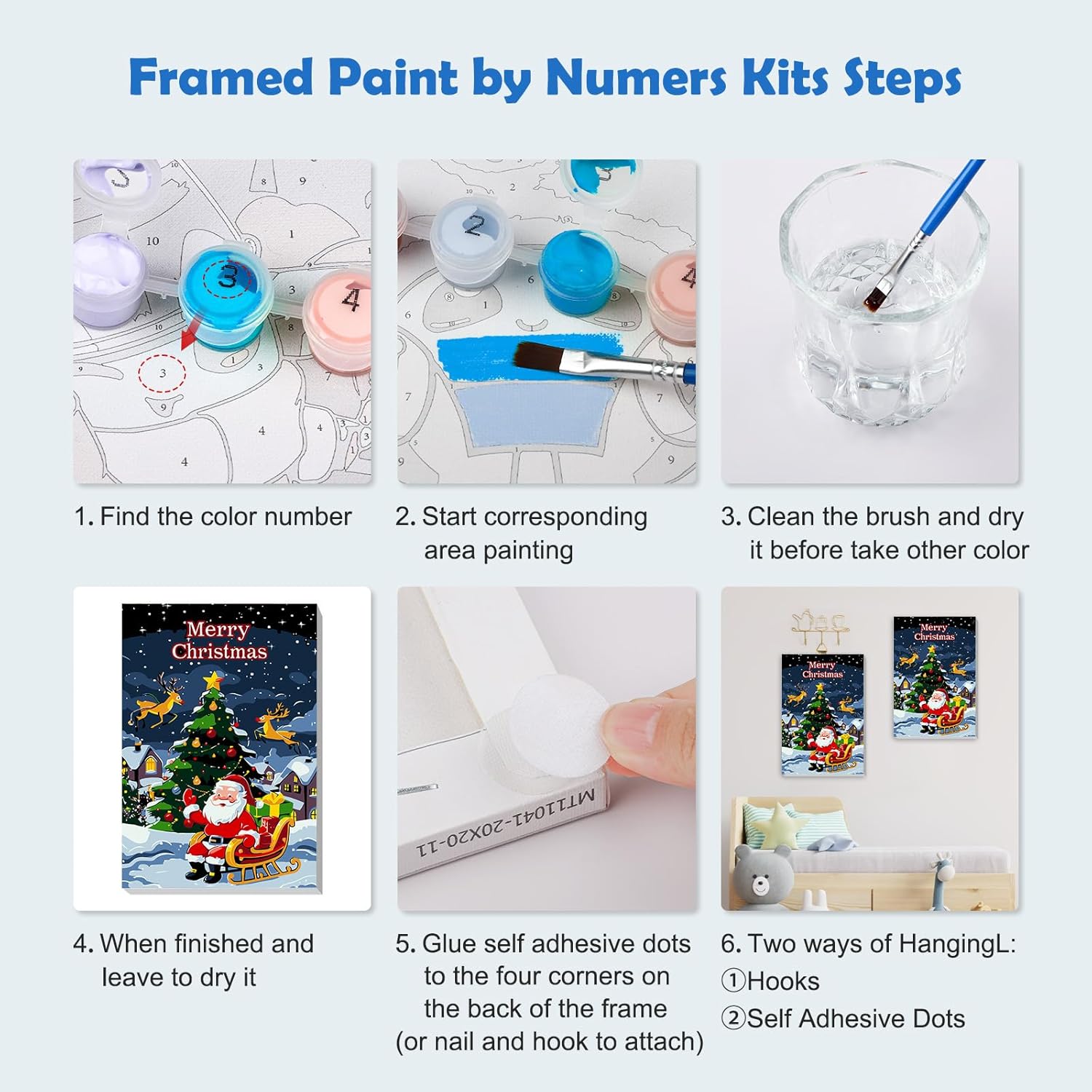 Framed Paint by Numers Kits Steps

1. Find the color number

2. Start corresponding area painting

3. Clean the brush and dry it before take other color

Merry Christmas

MT11041-20X20-11

Merry Christmas

Merry Christmas

4. When finished and leave to dry it

5. Glue self adhesive dots to the four corners on the back of the frame (or nail and hook to attach)

6. Two ways of HangingL:
①Hooks
②Self Adhesive Dots