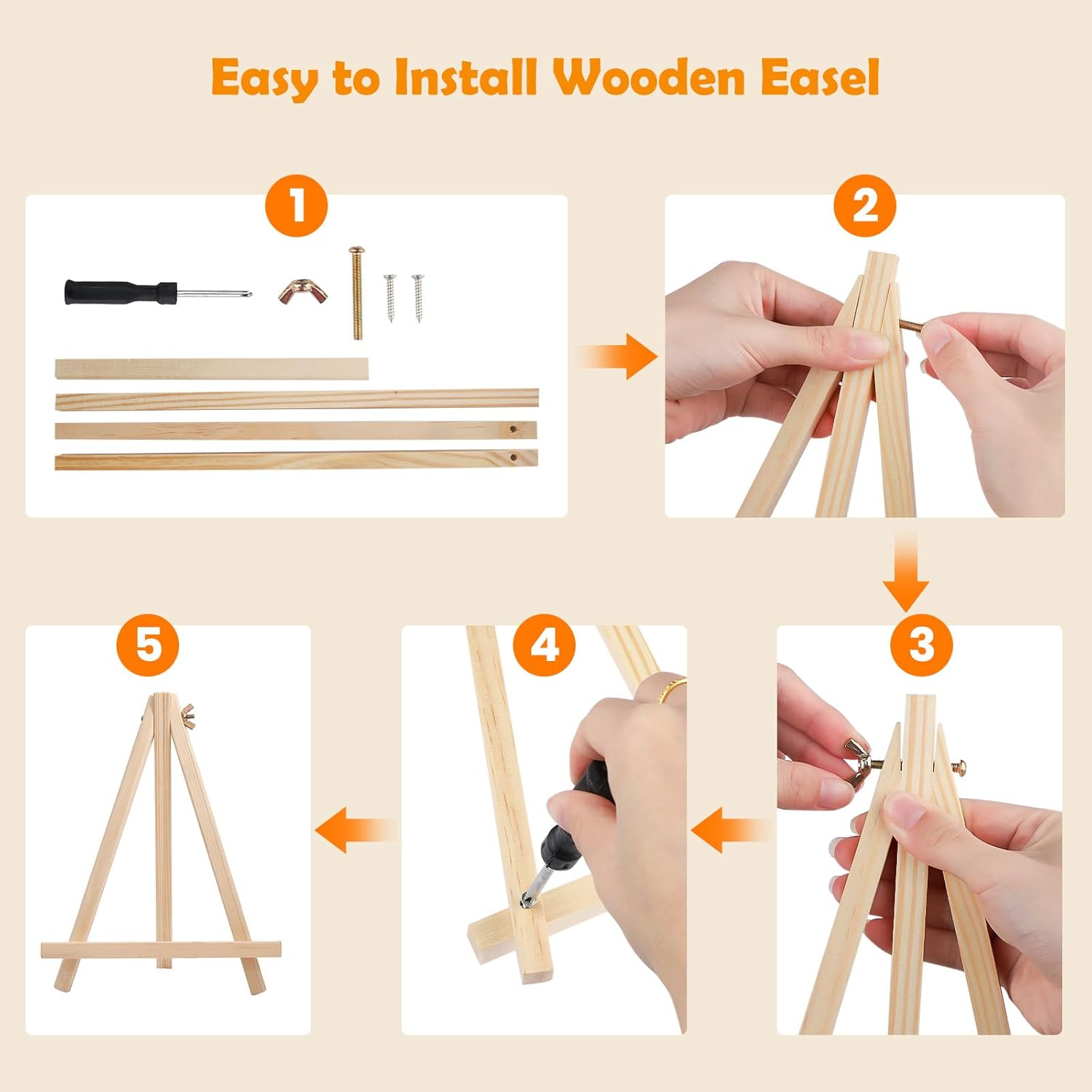 Easy to Install Wooden Easel

1

2

3

4

5