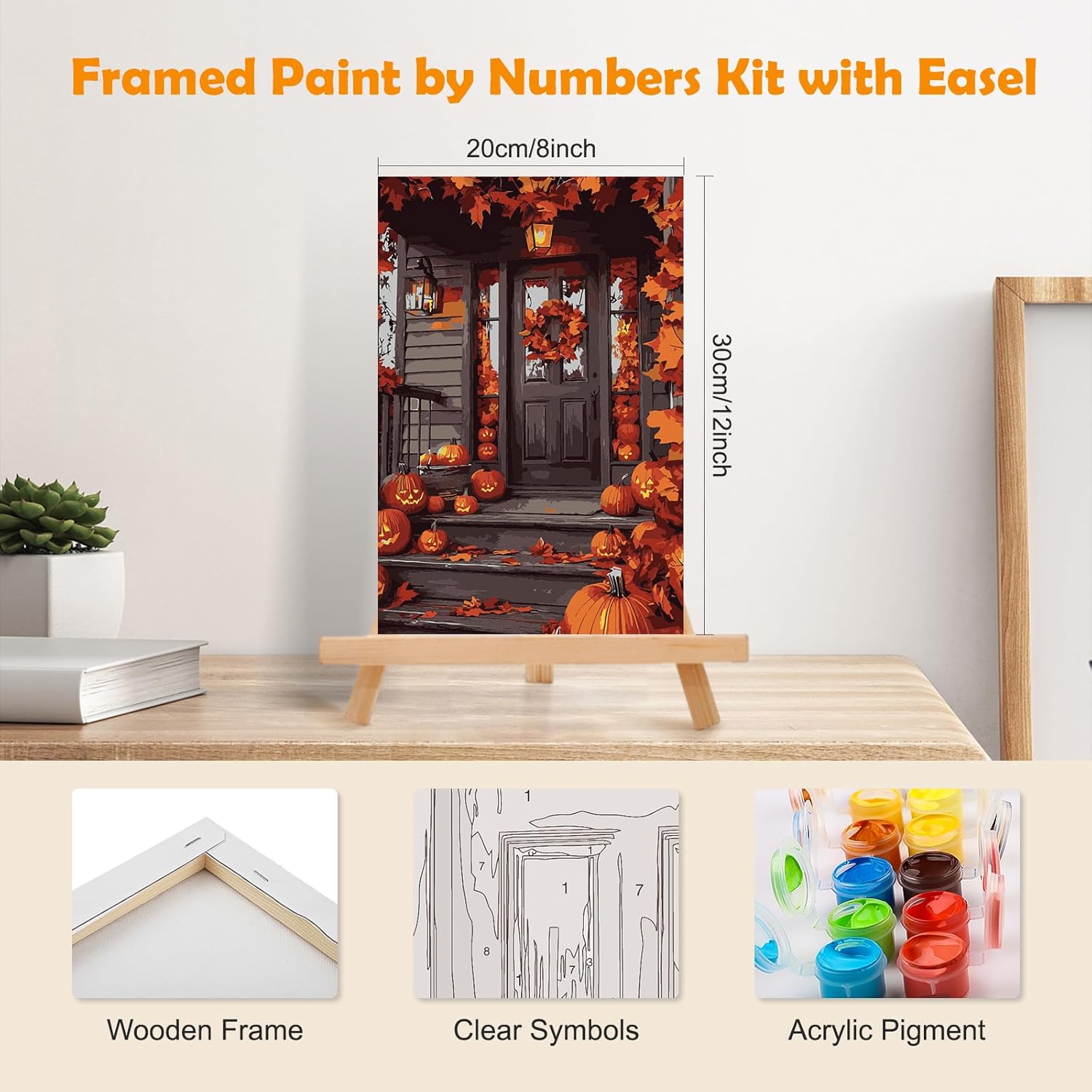 Framed Paint by Numbers Kit with Easel

20cm/8inch

30cm/12inch

1
1
7
1
7
8
7
3
1

Wooden Frame

Clear Symbols

Acrylic Pigment