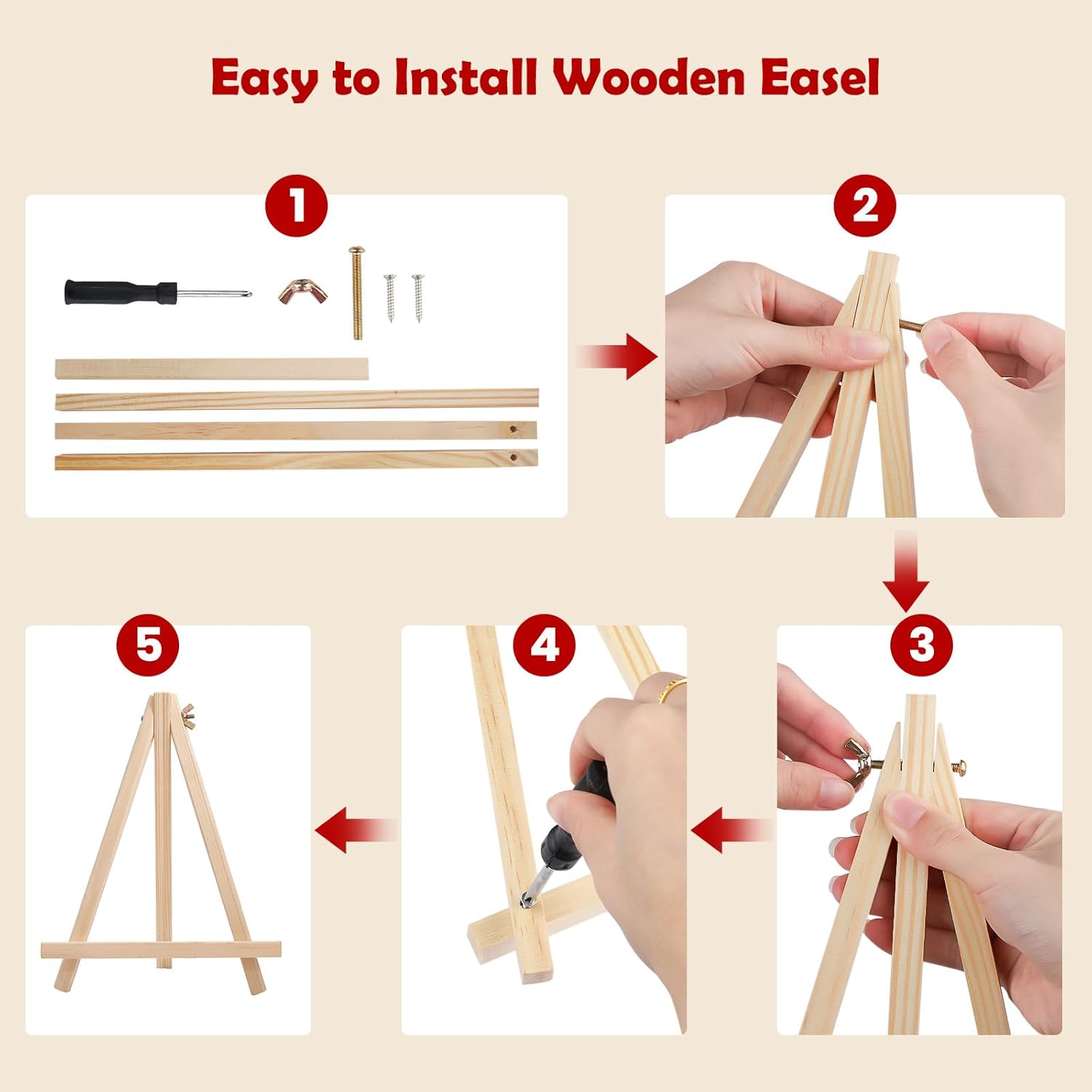 Easy to Install Wooden Easel

1

2

3

4

5