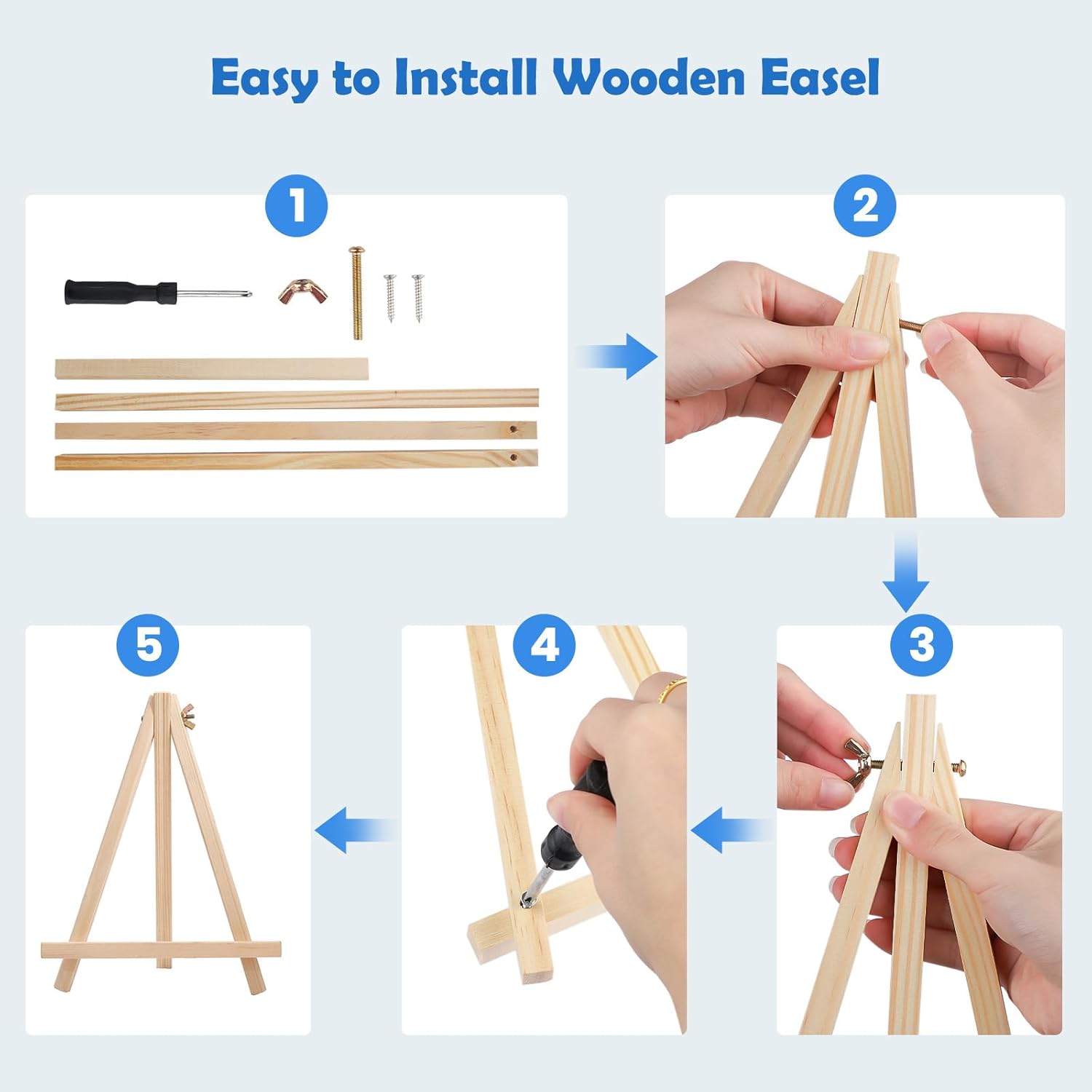 Easy to Install Wooden Easel

1

2

3

4

5