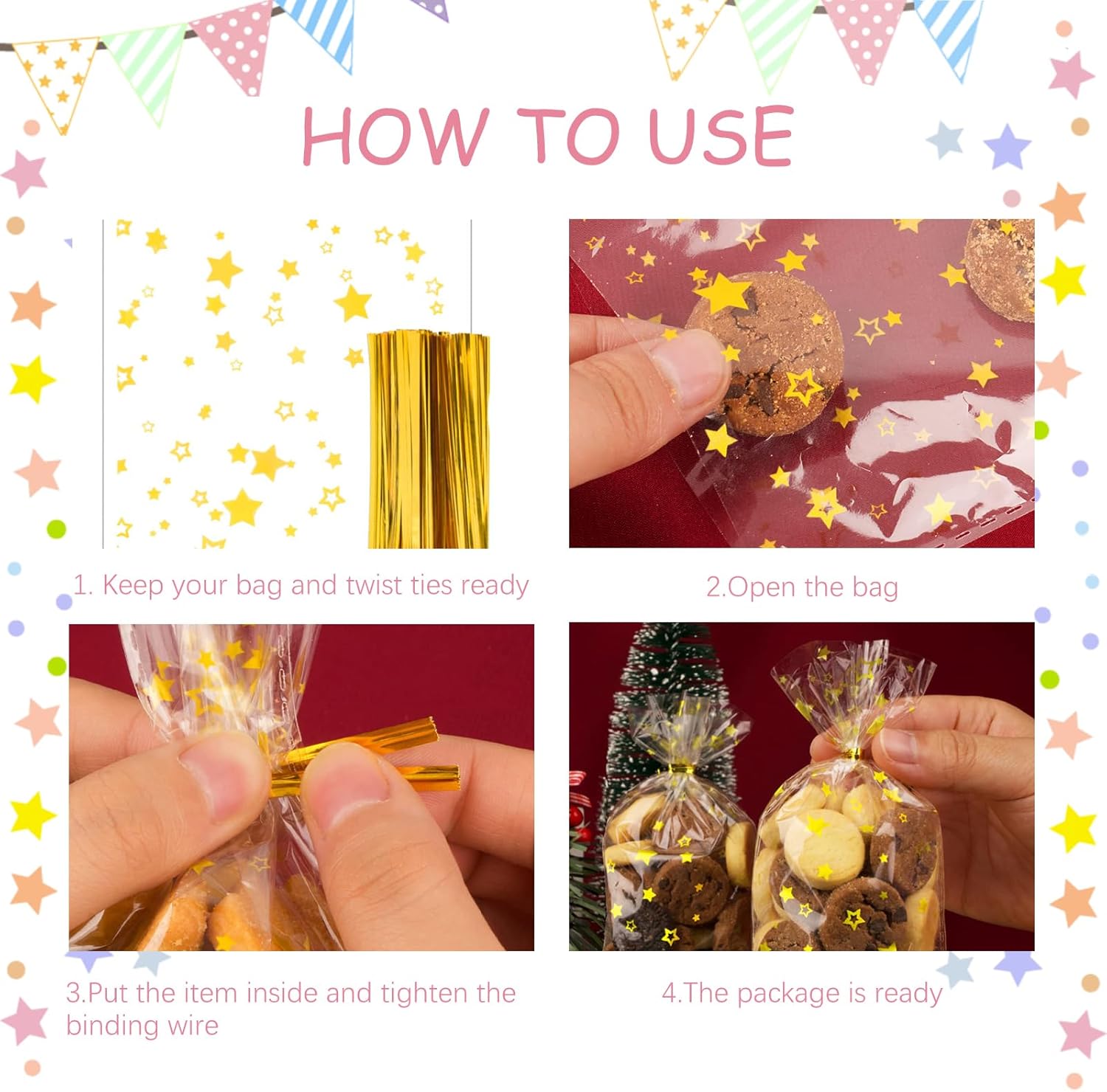 HOW TO USE

1. Keep your bag and twist ties ready

2.Open the bag

3.Put the item inside and tighten the binding wire

4.The package is ready