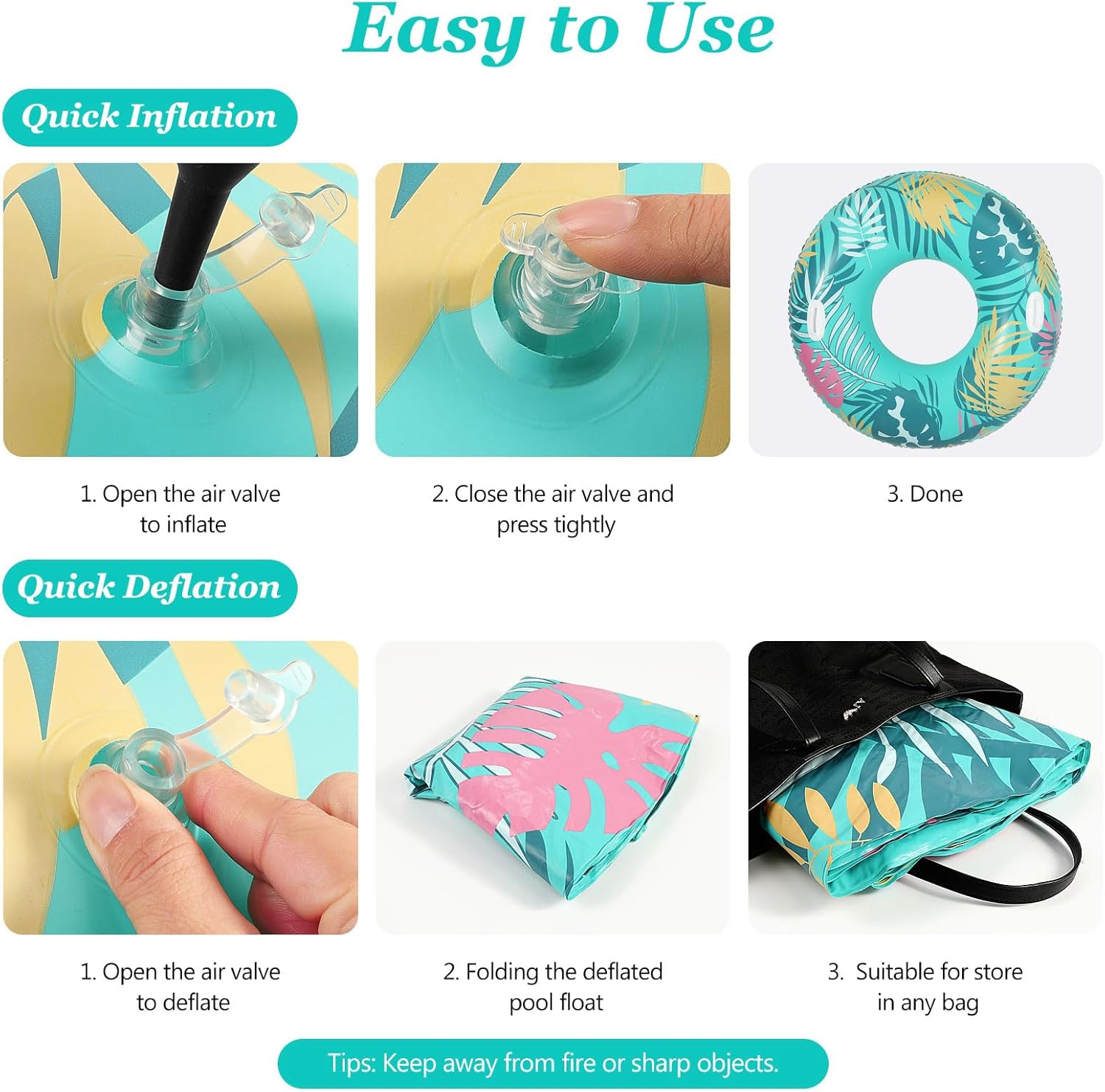 Easy to Use

Quick Inflation

1. Open the air valve to inflate

2. Close the air valve and press tightly

3. Done

Quick Deflation

1. Open the air valve to deflate

2. Folding the deflated pool float

3. Suitable for store in any bag

Tips: Keep away from fire or sharp objects.