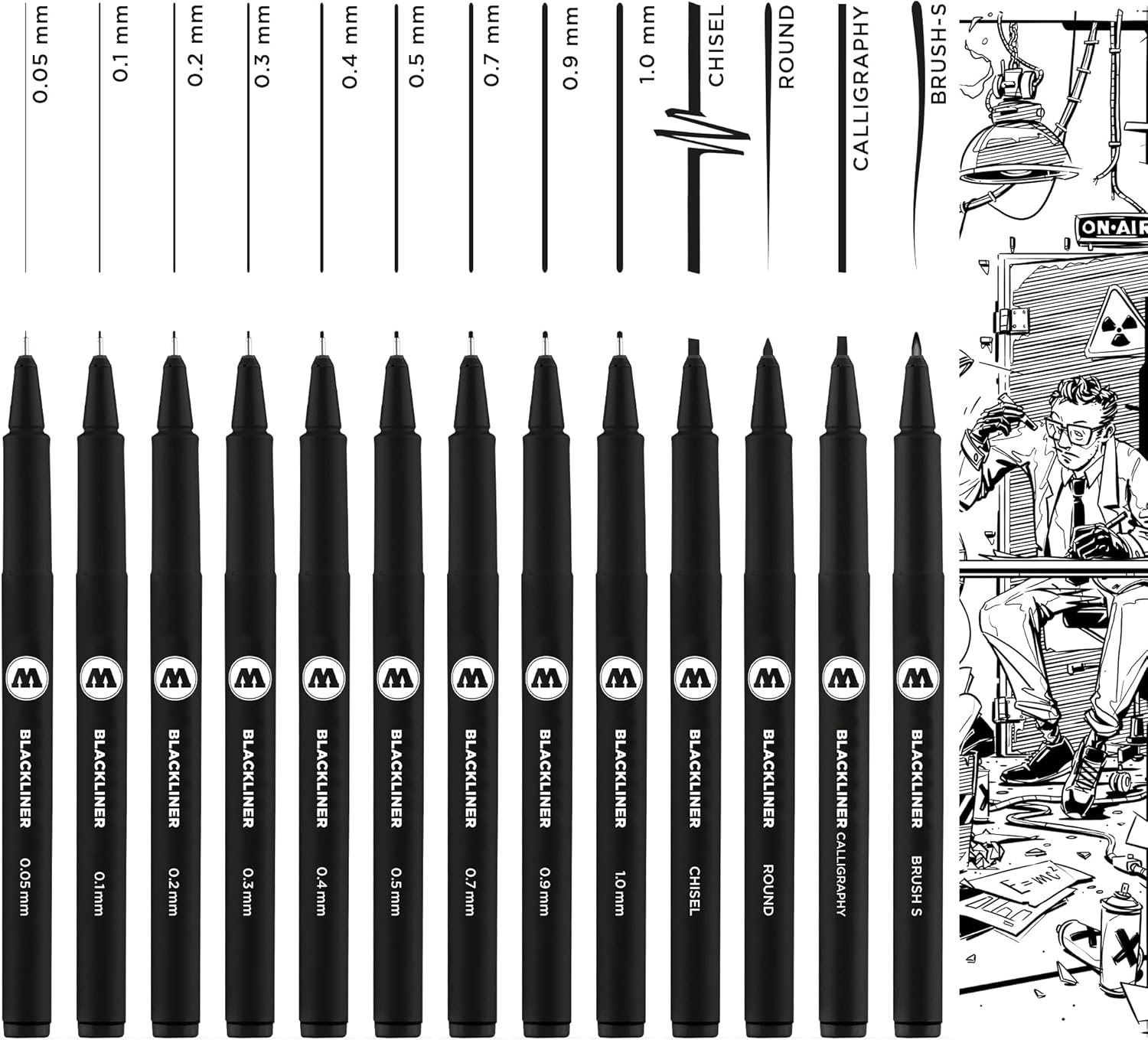 0.05 mm
0.1 mm
0.2 mm
0.3 mm
0.4 mm
0.5 mm
0.7 mm
0.9 mm
1.0 mm
CHISEL
ROUND
CALLIGRAPHY
BRUSH-S

ON·AIR

BLACKLINER 0.05mm
BLACKLINER 0.1mm
BLACKLINER 0.2mm
BLACKLINER 0.3mm
BLACKLINER 0.4mm
BLACKLINER 0.5mm
BLACKLINER 0.7mm
BLACKLINER 0.9mm
BLACKLINER 1.0mm
BLACKLINER CHISEL
BLACKLINER ROUND
BLACKLINER CALLIGRAPHY
BLACKLINER BRUSH S

$E=mc^2$