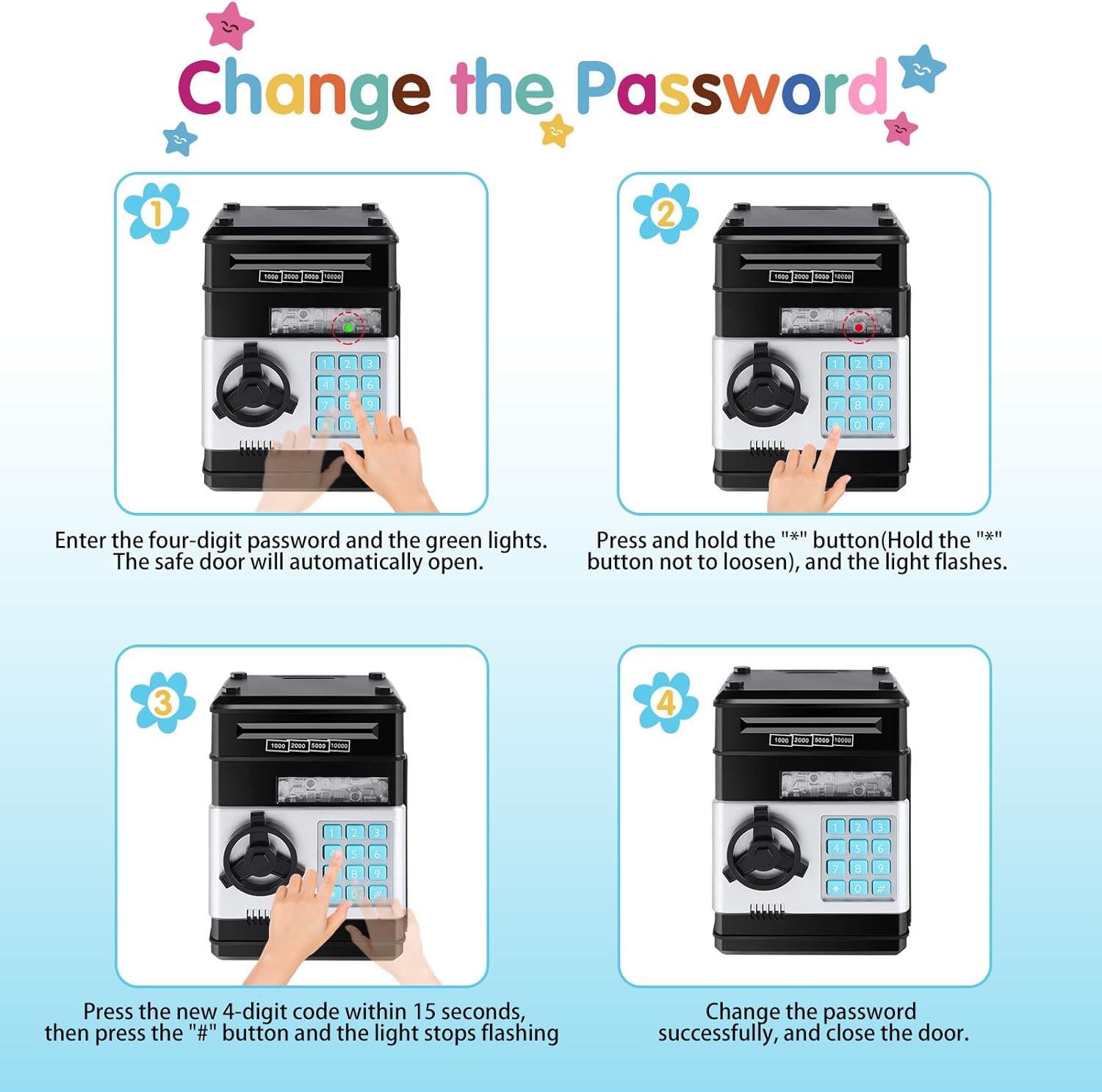 Change the Password

1

1000 2000 5000 10000

1 2 3
4 5 6
7 8 9
* 0 #

Enter the four-digit password and the green lights. The safe door will automatically open.

2

1000 2000 5000 10000

1 2 3
4 5 6
7 8 9
* 0 #

Press and hold the "*" button(Hold the "*" button not to loosen), and the light flashes.

3

1000 2000 5000 10000

1 2 3
4 5 6
7 8 9
* 0 #

Press the new 4-digit code within 15 seconds, then press the "#" button and the light stops flashing

4

1000 2000 5000 10000

1 2 3
4 5 6
7 8 9
* 0 #

Change the password successfully, and close the door.