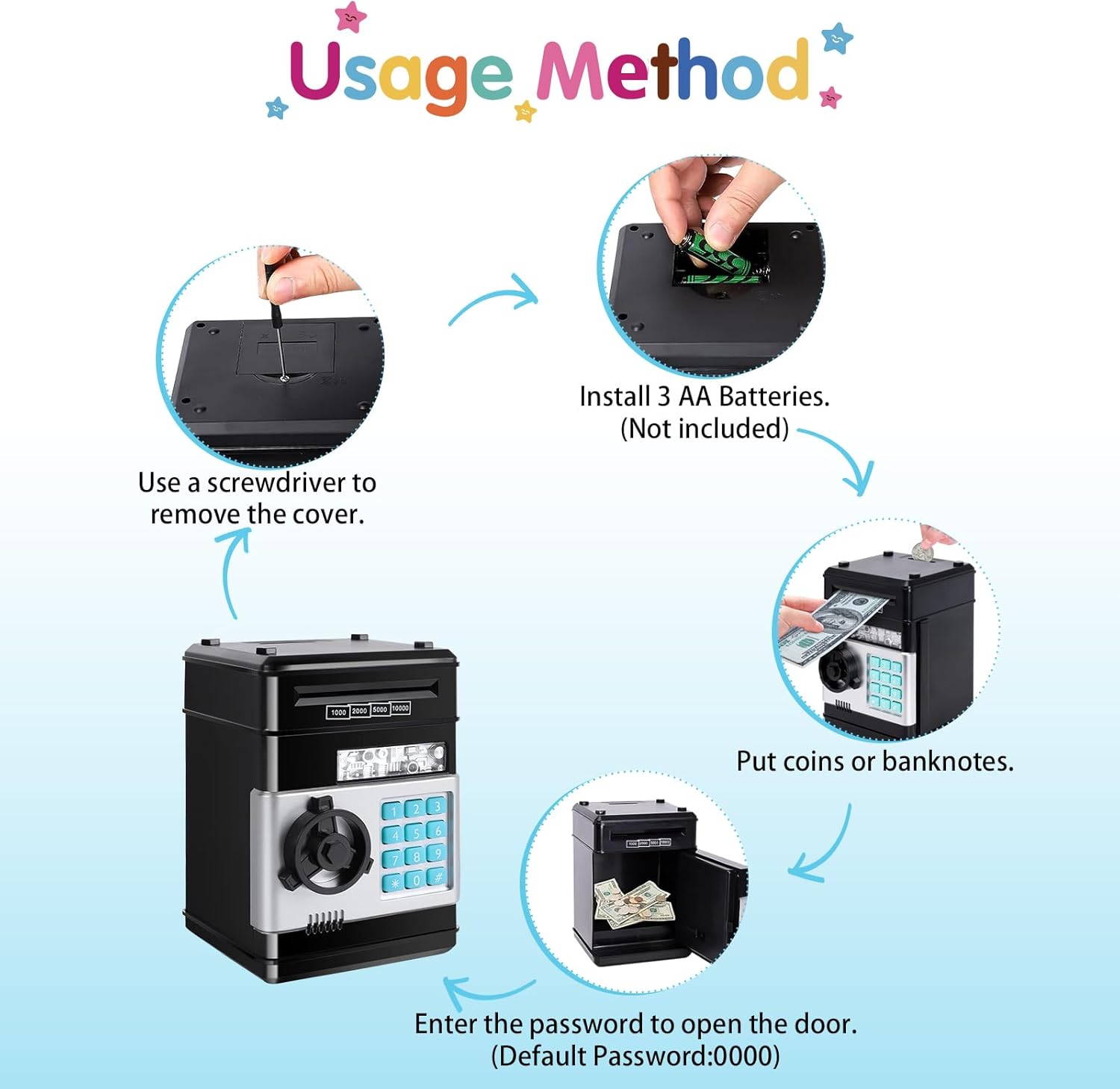 Usage Method

Use a screwdriver to remove the cover.

Install 3 AA Batteries. (Not included)

Put coins or banknotes.

Enter the password to open the door. (Default Password:0000)

1000 2000 5000 10000

1 2 3
4 5 6
7 8 9
* 0 #