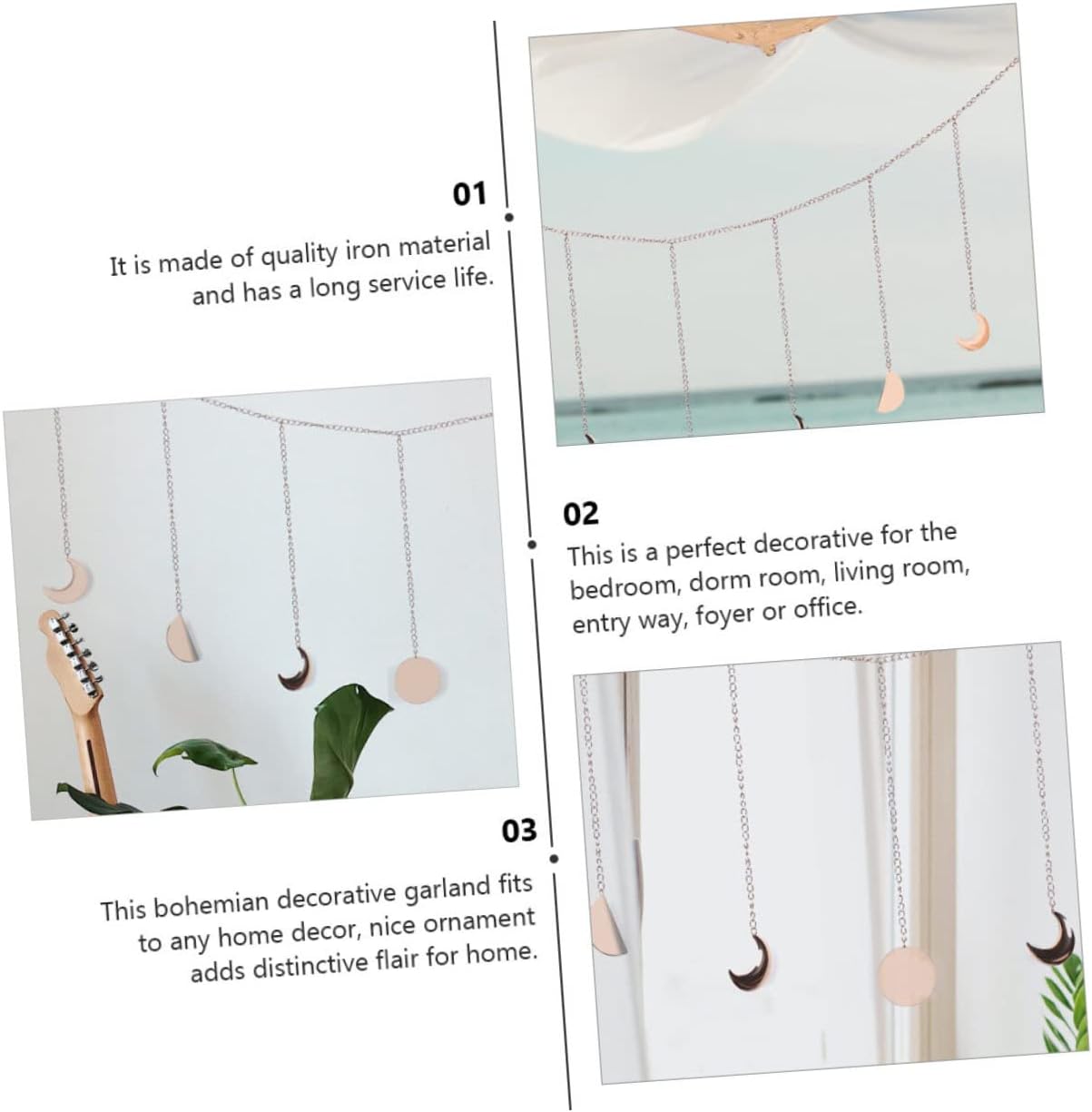 01

It is made of quality iron material and has a long service life.

02

This is a perfect decorative for the bedroom, dorm room, living room, entry way, foyer or office.

03

This bohemian decorative garland fits to any home decor, nice ornament adds distinctive flair for home.