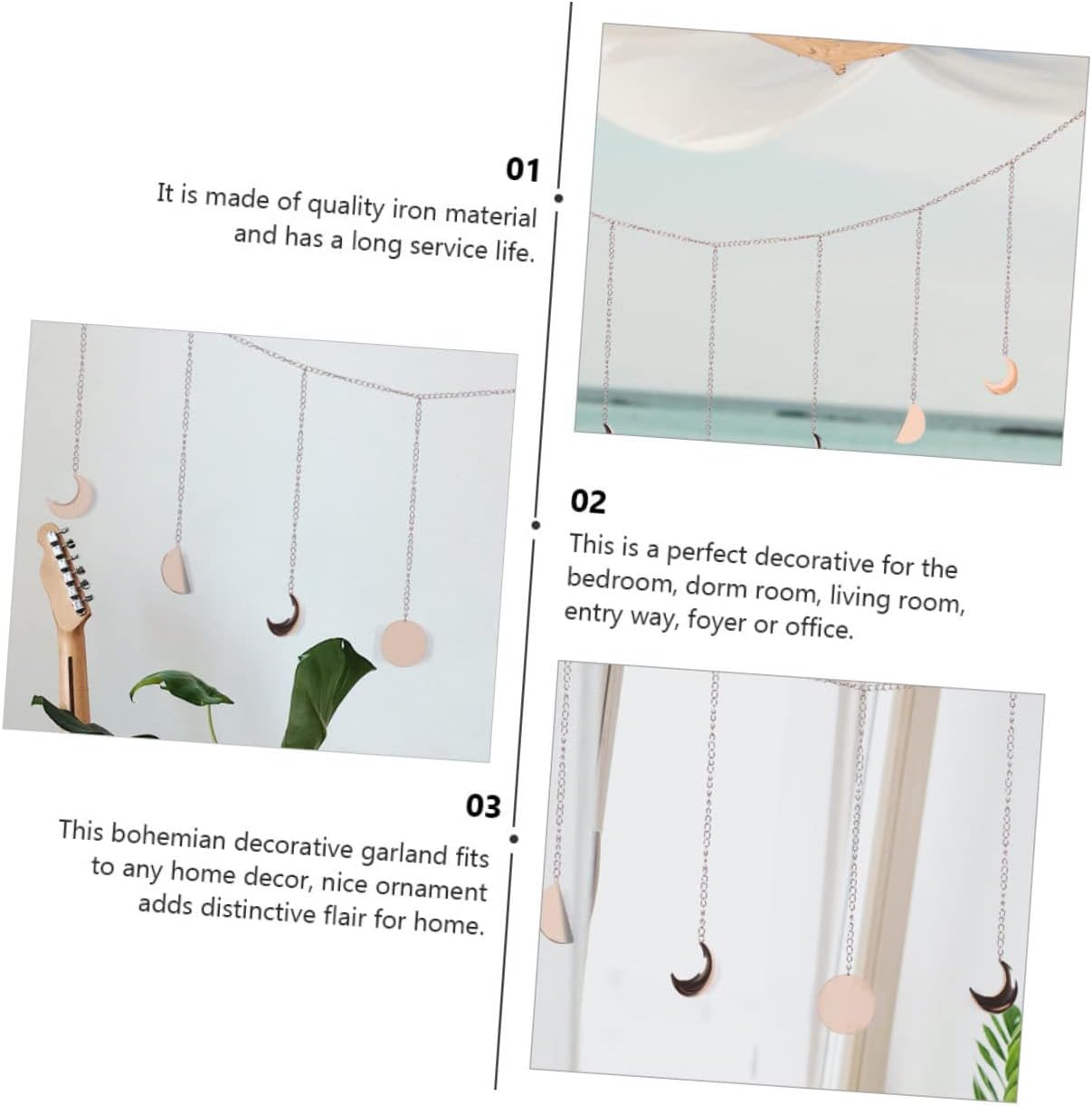 01
It is made of quality iron material and has a long service life.

02
This is a perfect decorative for the bedroom, dorm room, living room, entry way, foyer or office.

03
This bohemian decorative garland fits to any home decor, nice ornament adds distinctive flair for home.