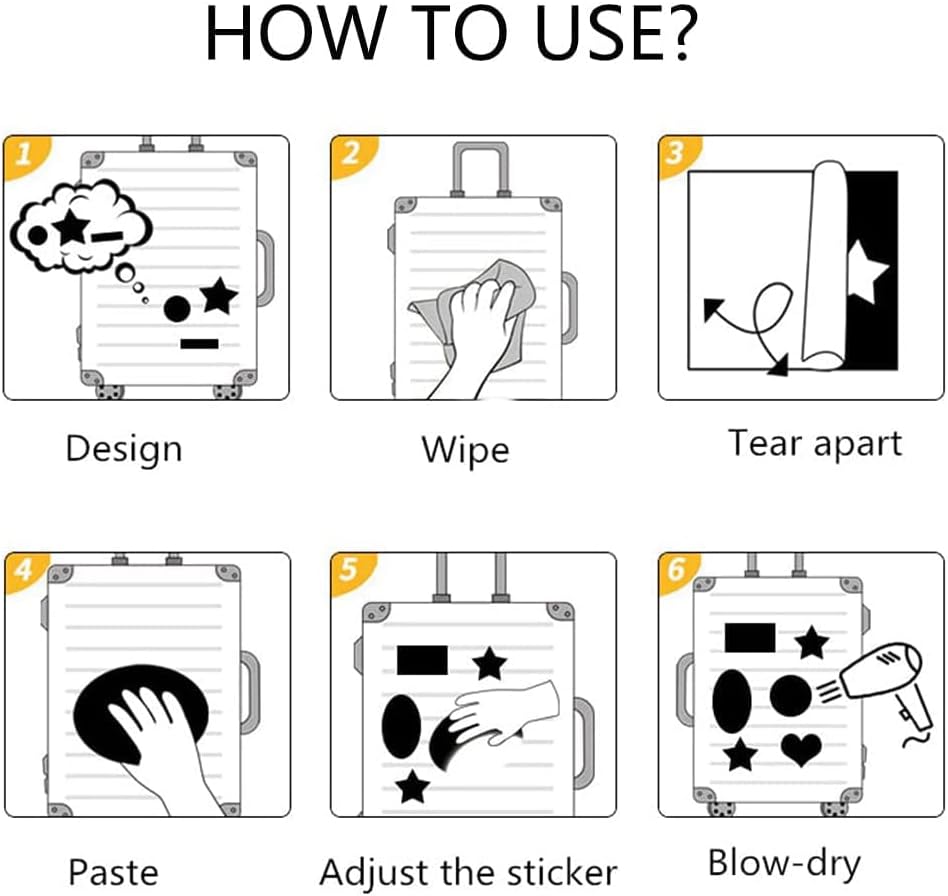 HOW TO USE?

1

Design

2

Wipe

3

Tear apart

4

Paste

5

Adjust the sticker

6

Blow-dry