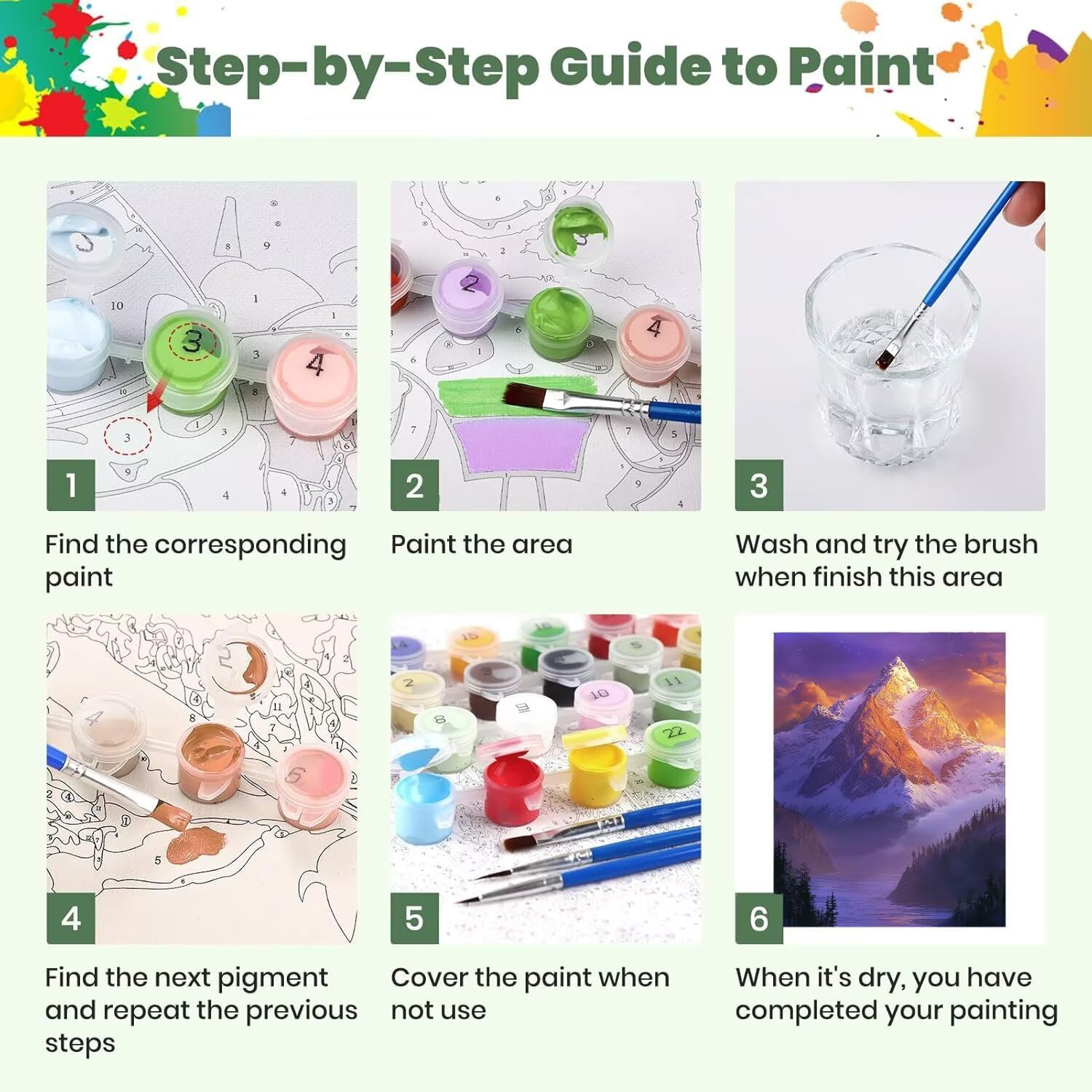 Step-by-Step Guide to Paint

1

Find the corresponding paint

2

Paint the area

3

Wash and try the brush when finish this area

4

Find the next pigment and repeat the previous steps

5

Cover the paint when not use

6

When it's dry, you have completed your painting