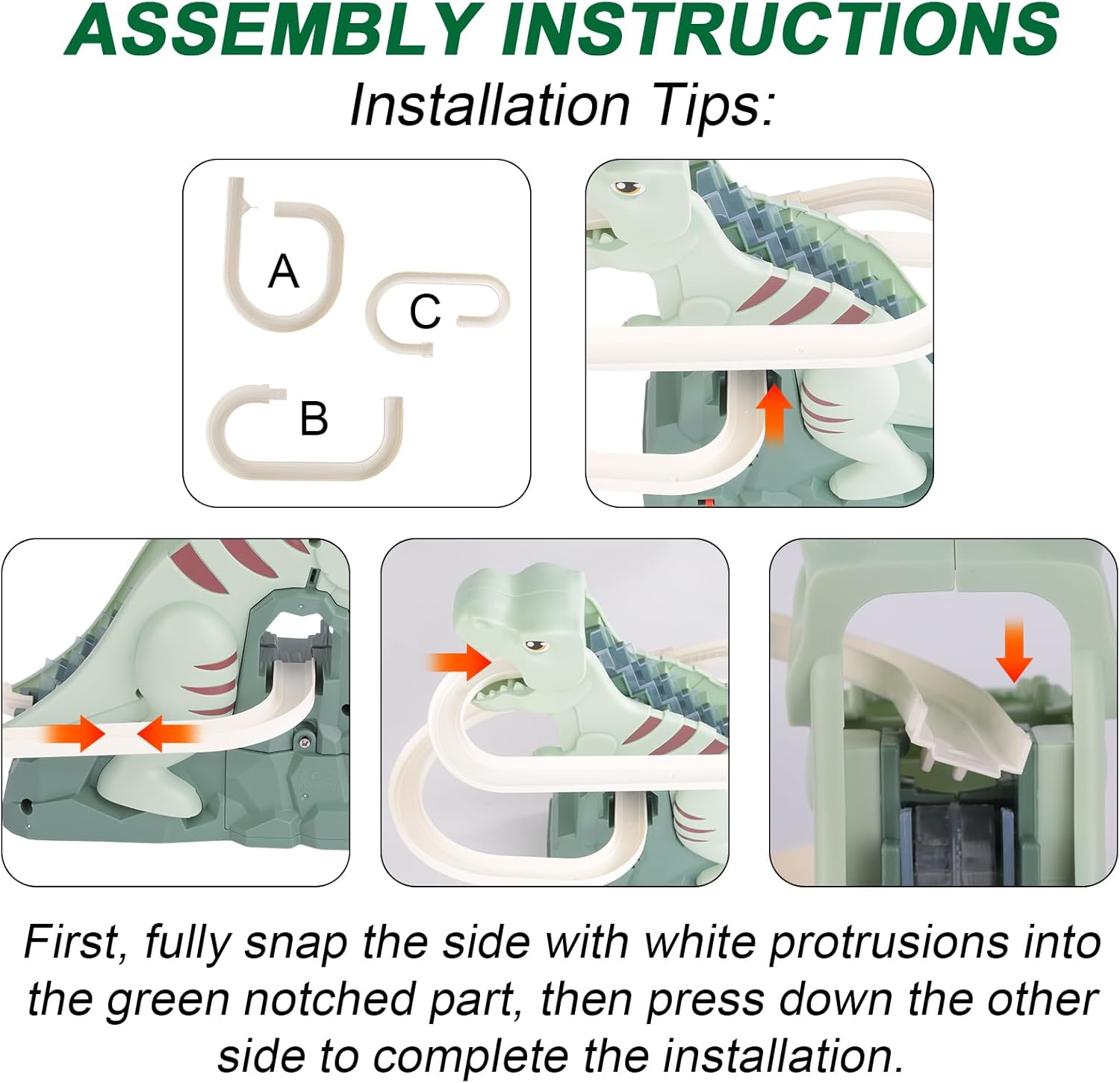 ASSEMBLY INSTRUCTIONS

Installation Tips:

A

C

B

First, fully snap the side with white protrusions into the green notched part, then press down the other side to complete the installation.