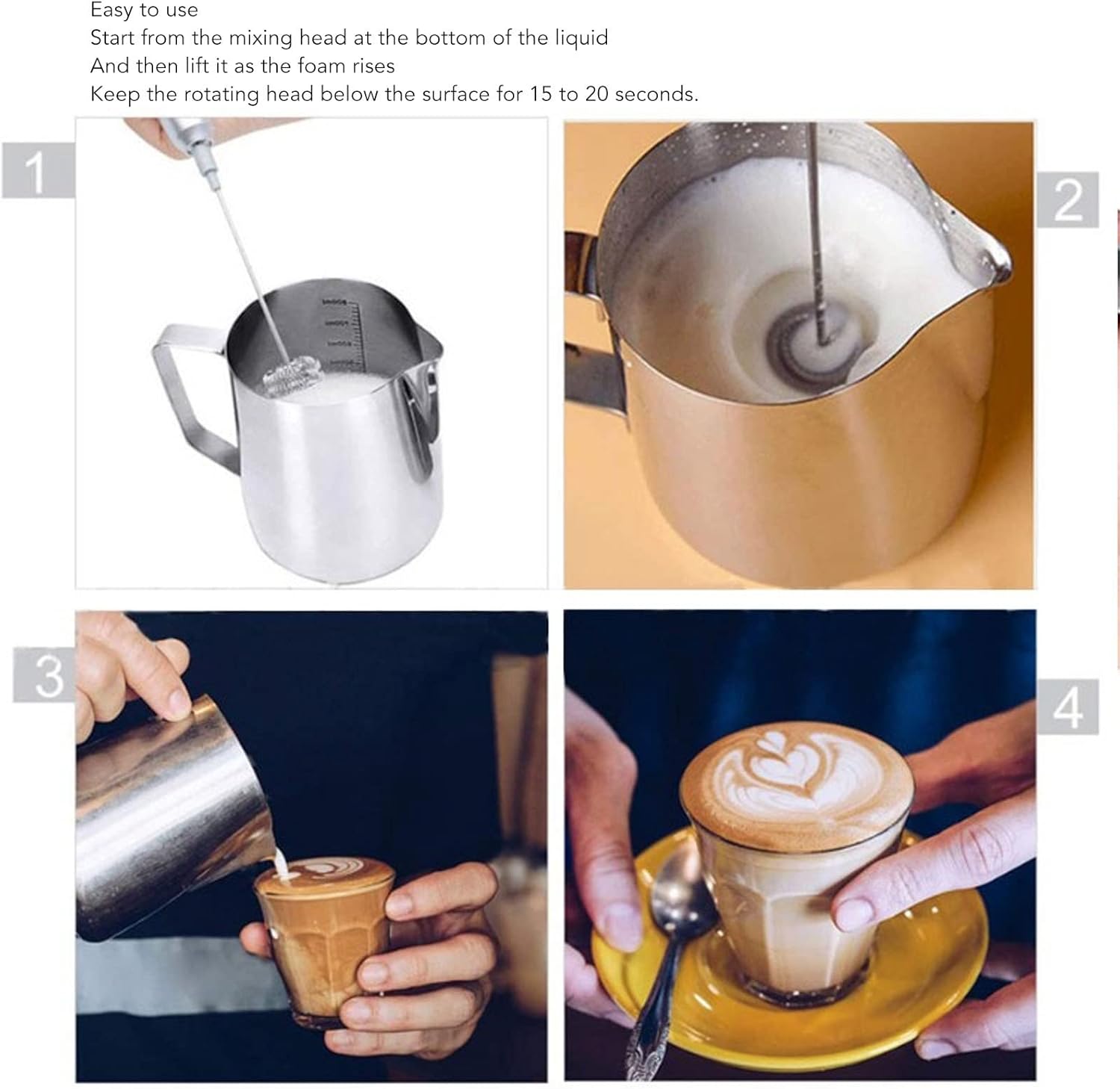 Easy to use
Start from the mixing head at the bottom of the liquid
And then lift it as the foam rises
Keep the rotating head below the surface for 15 to 20 seconds.

1

2

3

4