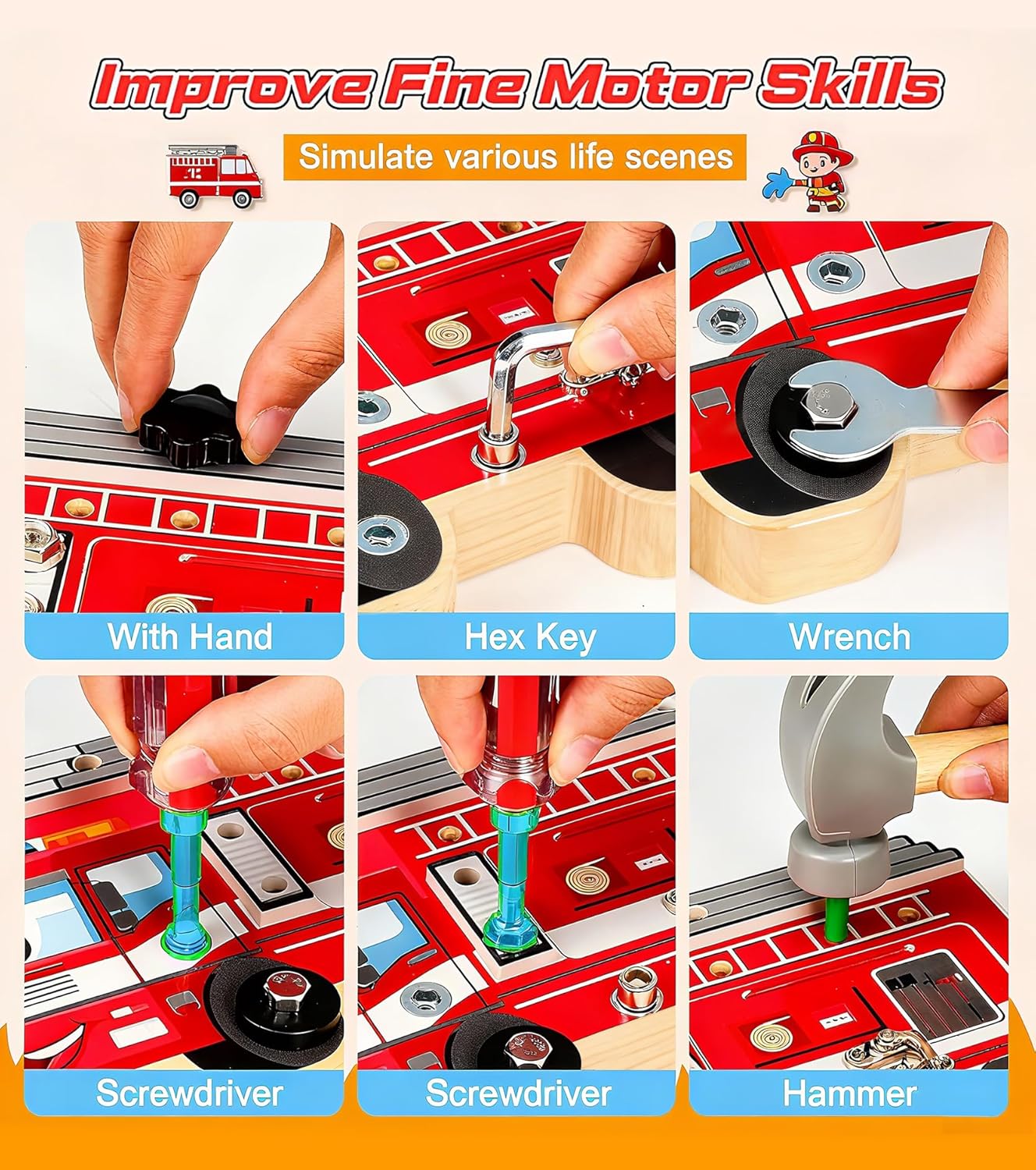 Improve Fine Motor Skills

Simulate various life scenes

With Hand

Hex Key

Wrench

Screwdriver

Screwdriver

Hammer