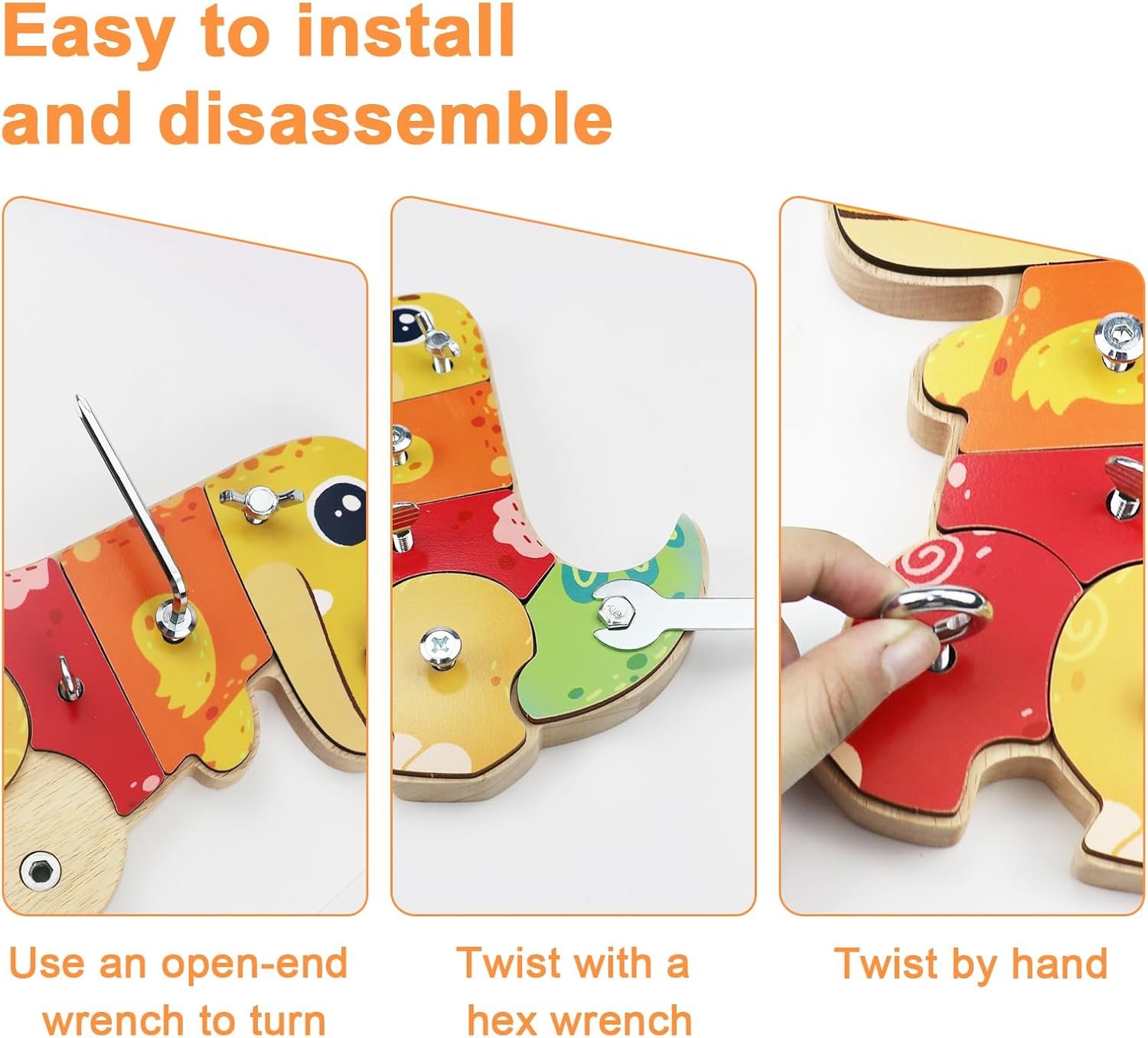 Easy to install and disassemble

Use an open-end wrench to turn

Twist with a hex wrench

Twist by hand