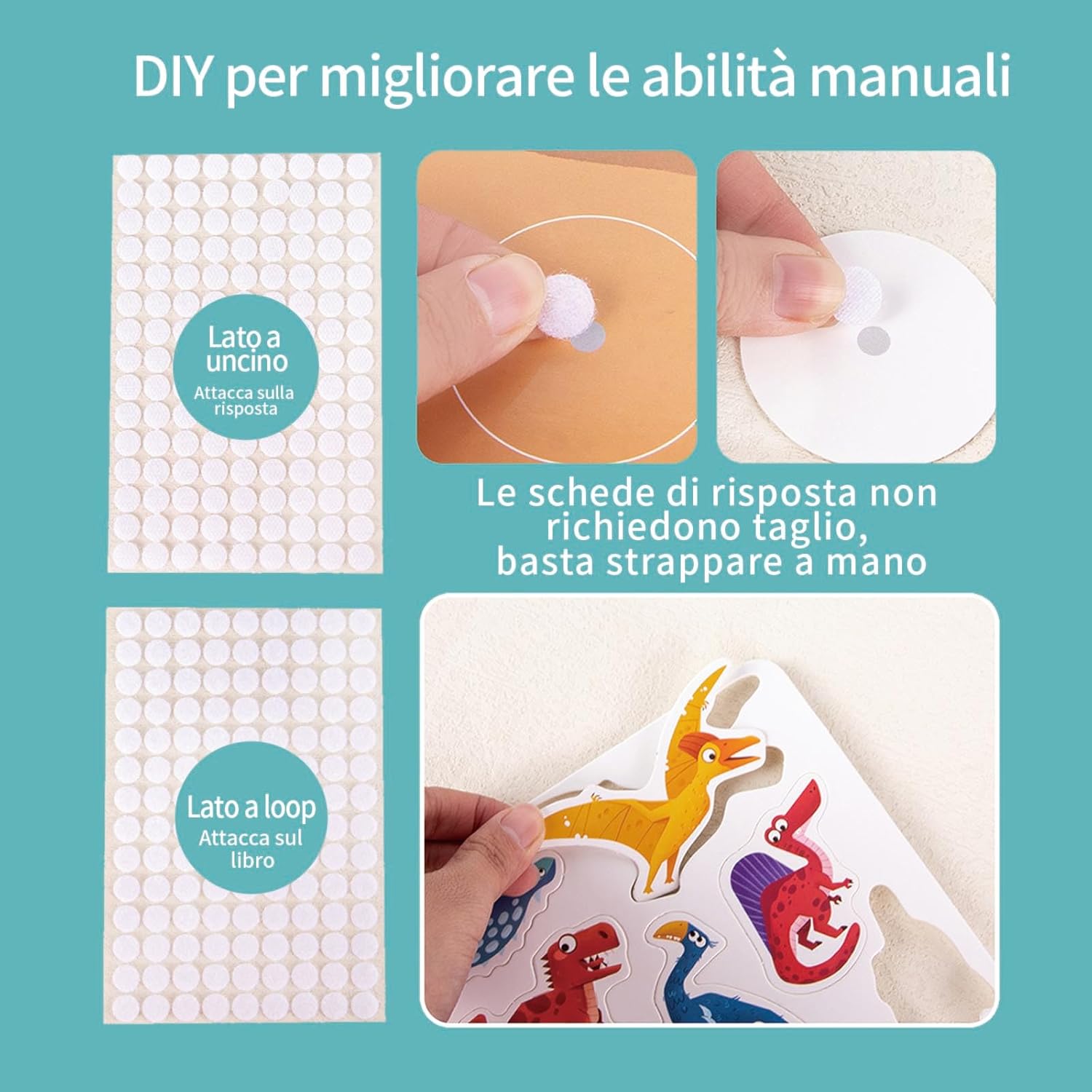 DIY per migliorare le abilità manuali

Lato a uncino
Attacca sulla risposta

Le schede di risposta non richiedono taglio, basta strappare a mano

Lato a loop
Attacca sul libro