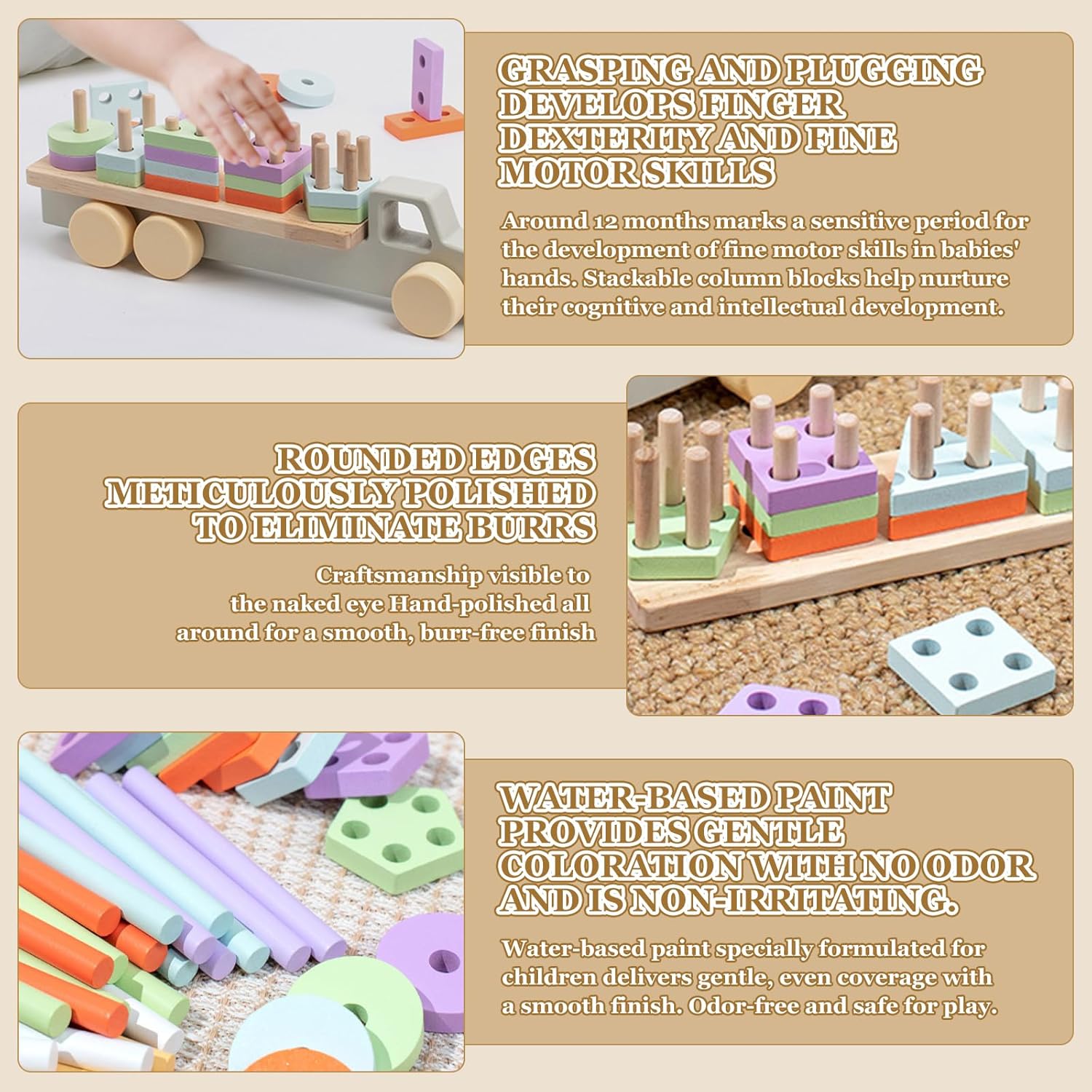 GRASPING AND PLUGGING DEVELOPS FINGER DEXTERITY AND FINE MOTOR SKILLS

Around 12 months marks a sensitive period for the development of fine motor skills in babies' hands. Stackable column blocks help nurture their cognitive and intellectual development.

ROUNDED EDGES METICULOUSLY POLISHED TO ELIMINATE BURRS

Craftsmanship visible to the naked eye Hand-polished all around for a smooth, burr-free finish

WATER-BASED PAINT PROVIDES GENTLE COLORATION WITH NO ODOR AND IS NON-IRRITATING.

Water-based paint specially formulated for children delivers gentle, even coverage with a smooth finish. Odor-free and safe for play.