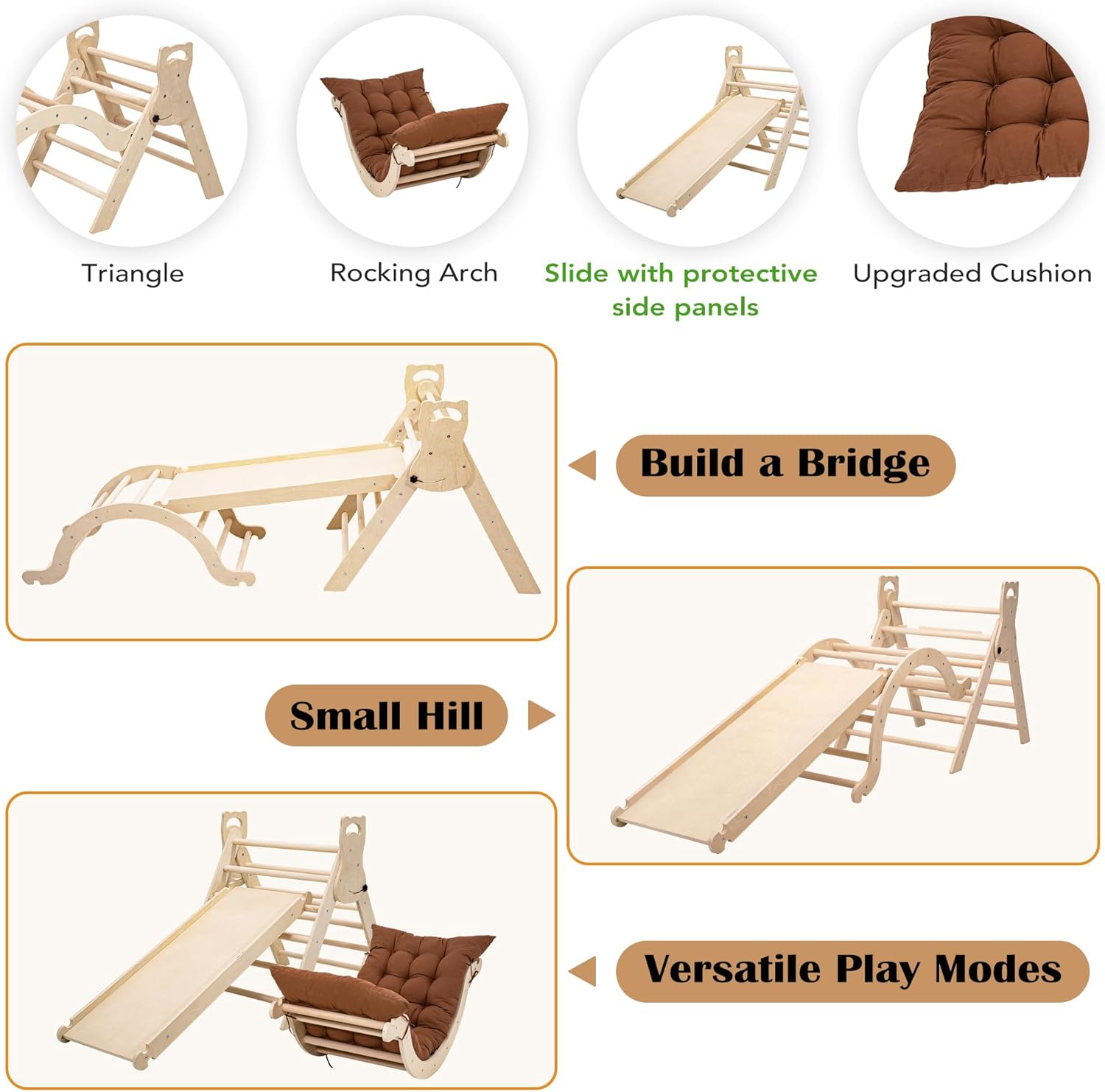 Triangle

Rocking Arch

Slide with protective side panels

Upgraded Cushion

Build a Bridge

Small Hill

Versatile Play Modes